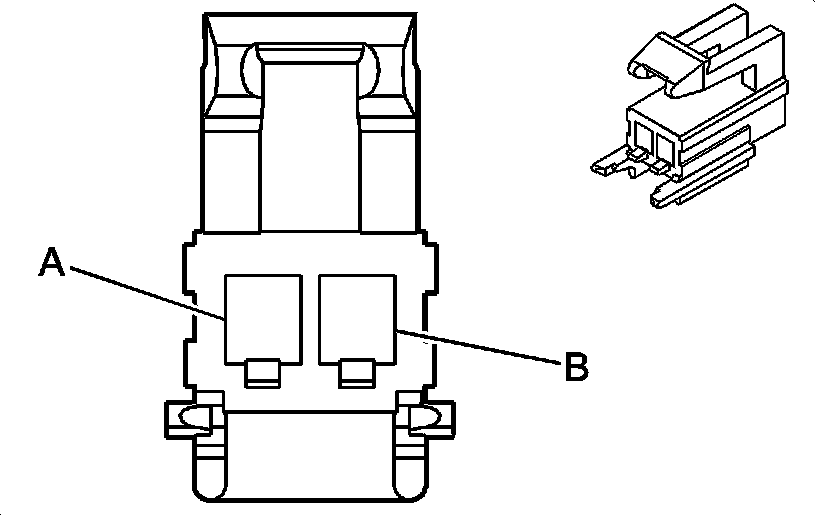 A
B