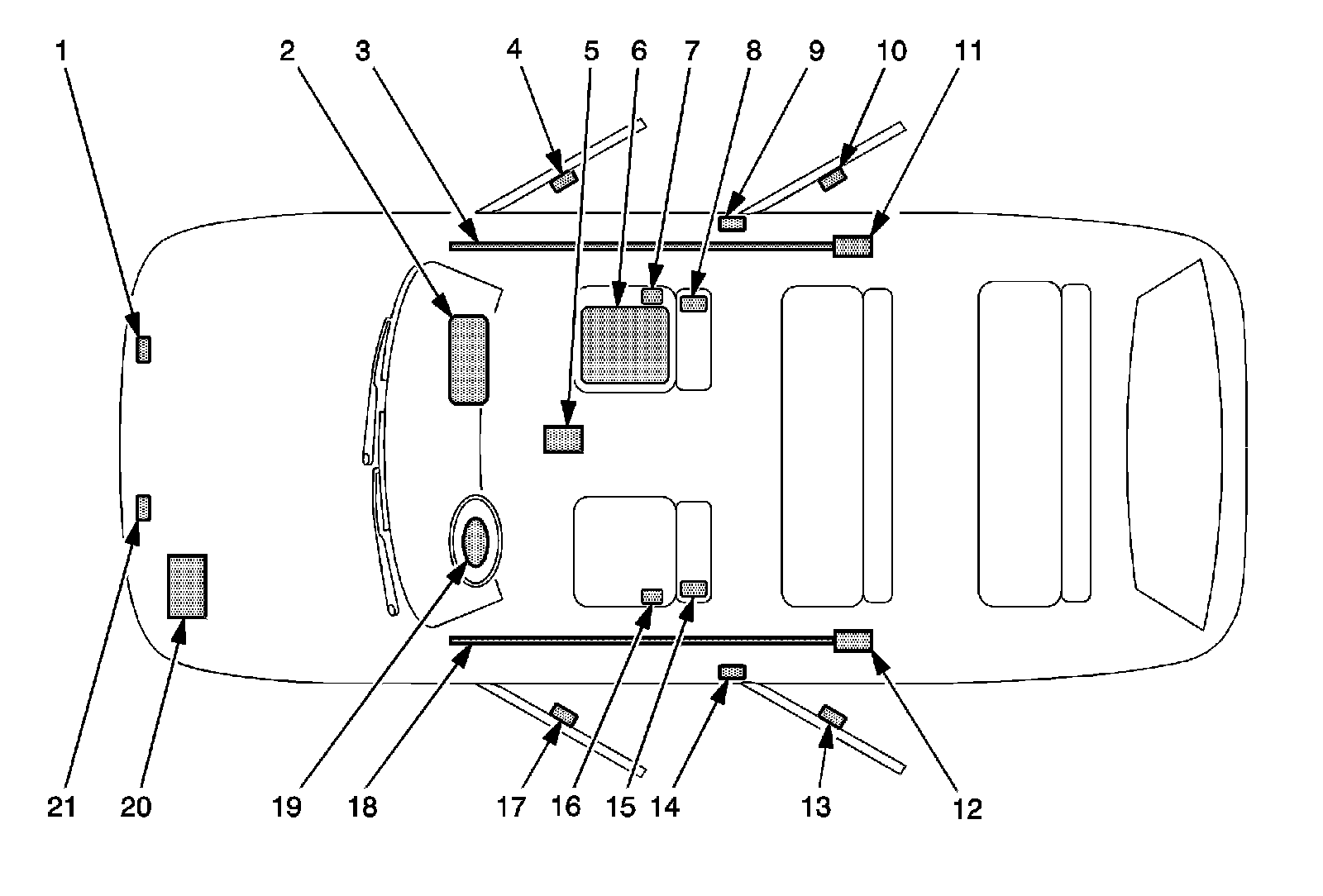 1 2 3 4 5 6 7 8 9 10 11

21 20 19 18 17 16 15 14 13 12