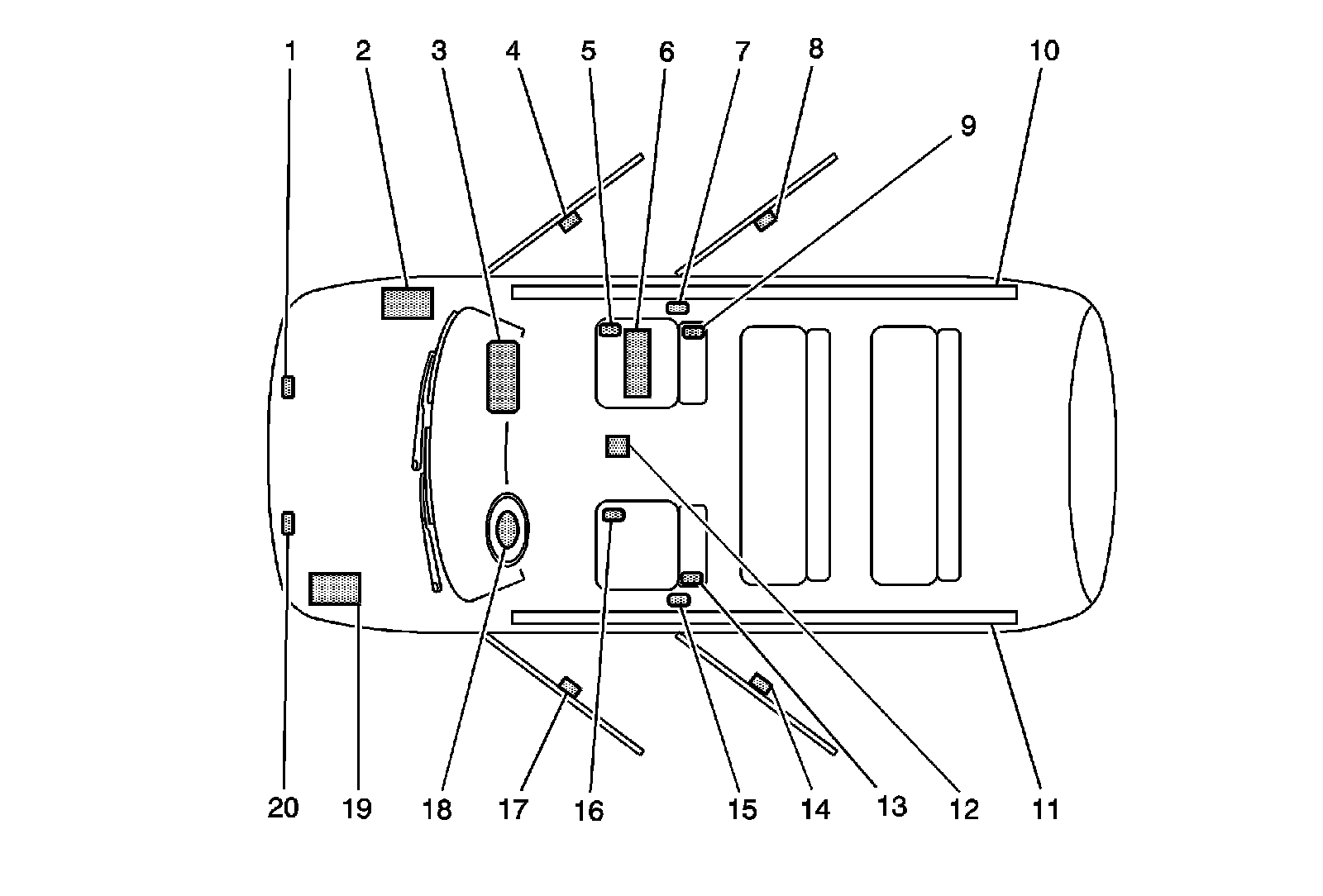 1 2 3 4 5 6 7 8 10
9

20 19 18 17 16 15 14 13 12 11