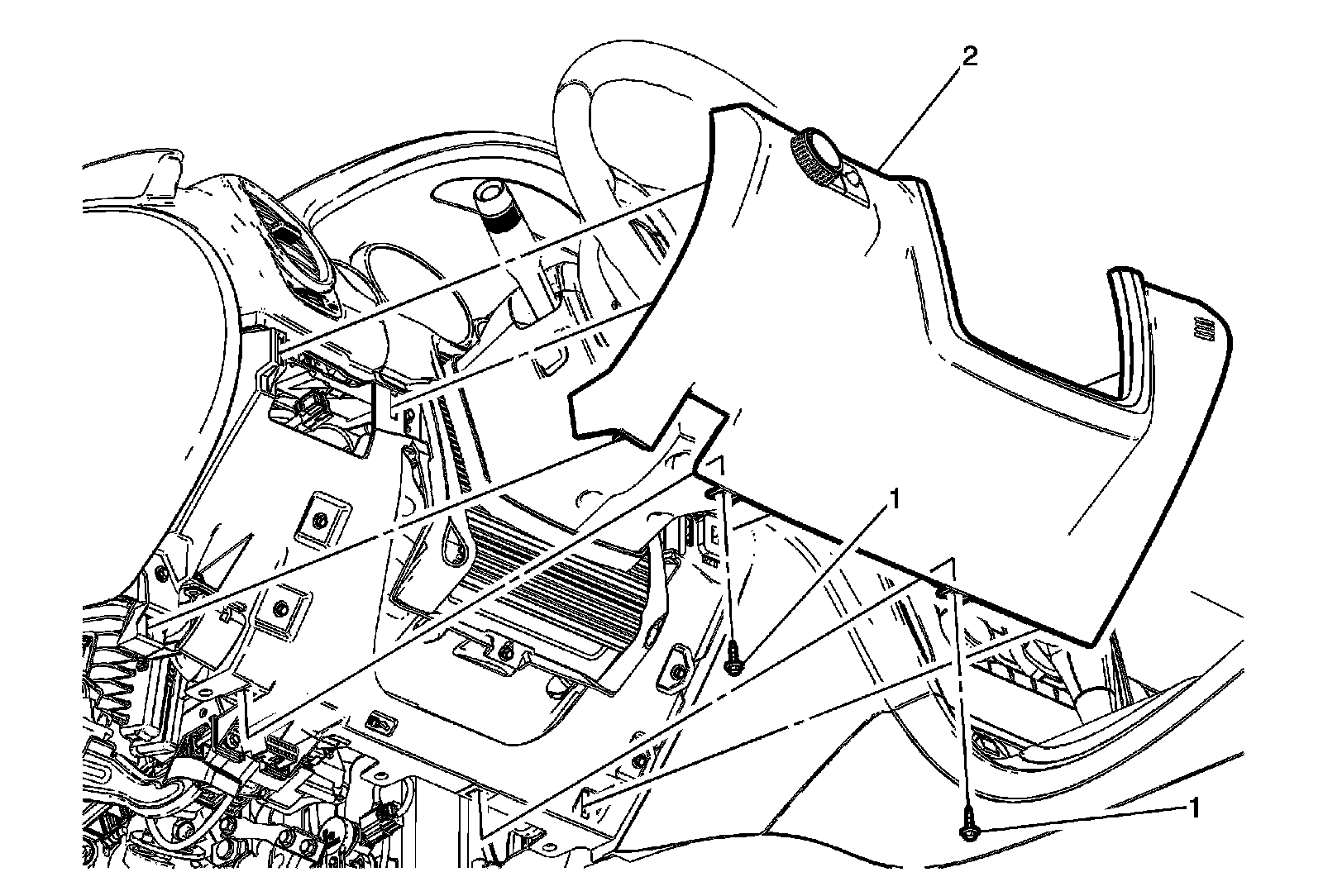 2
1
1