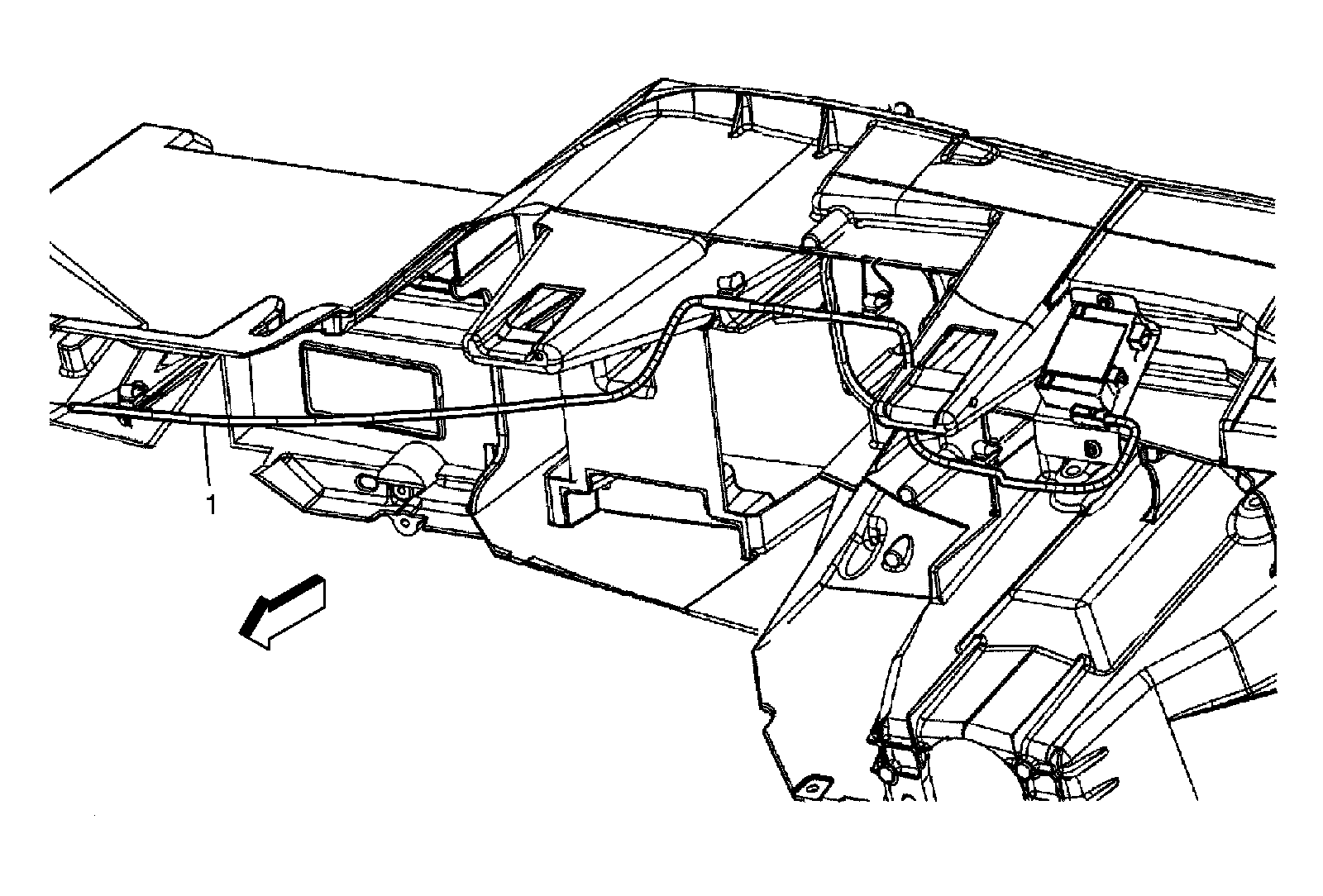 1