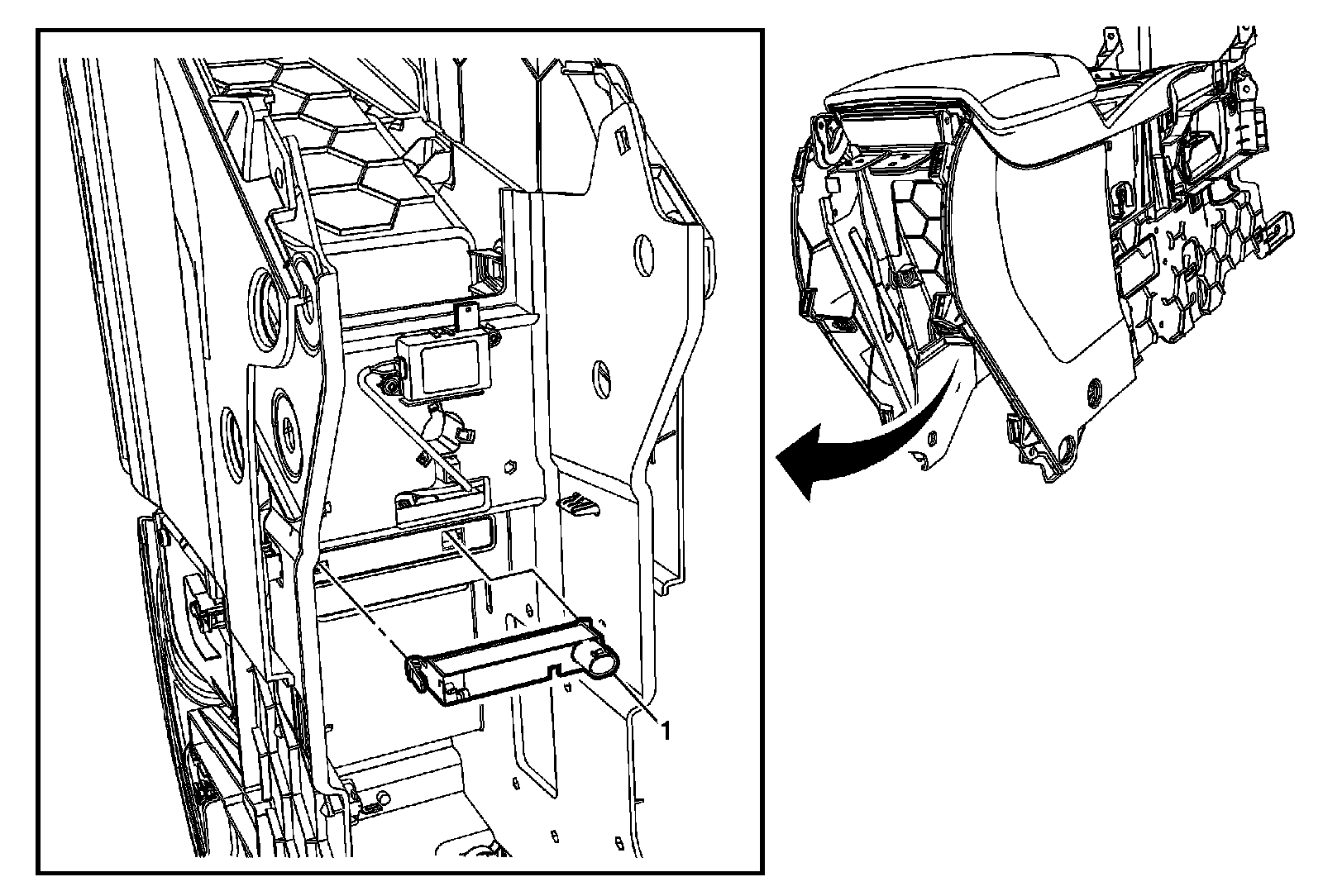 1