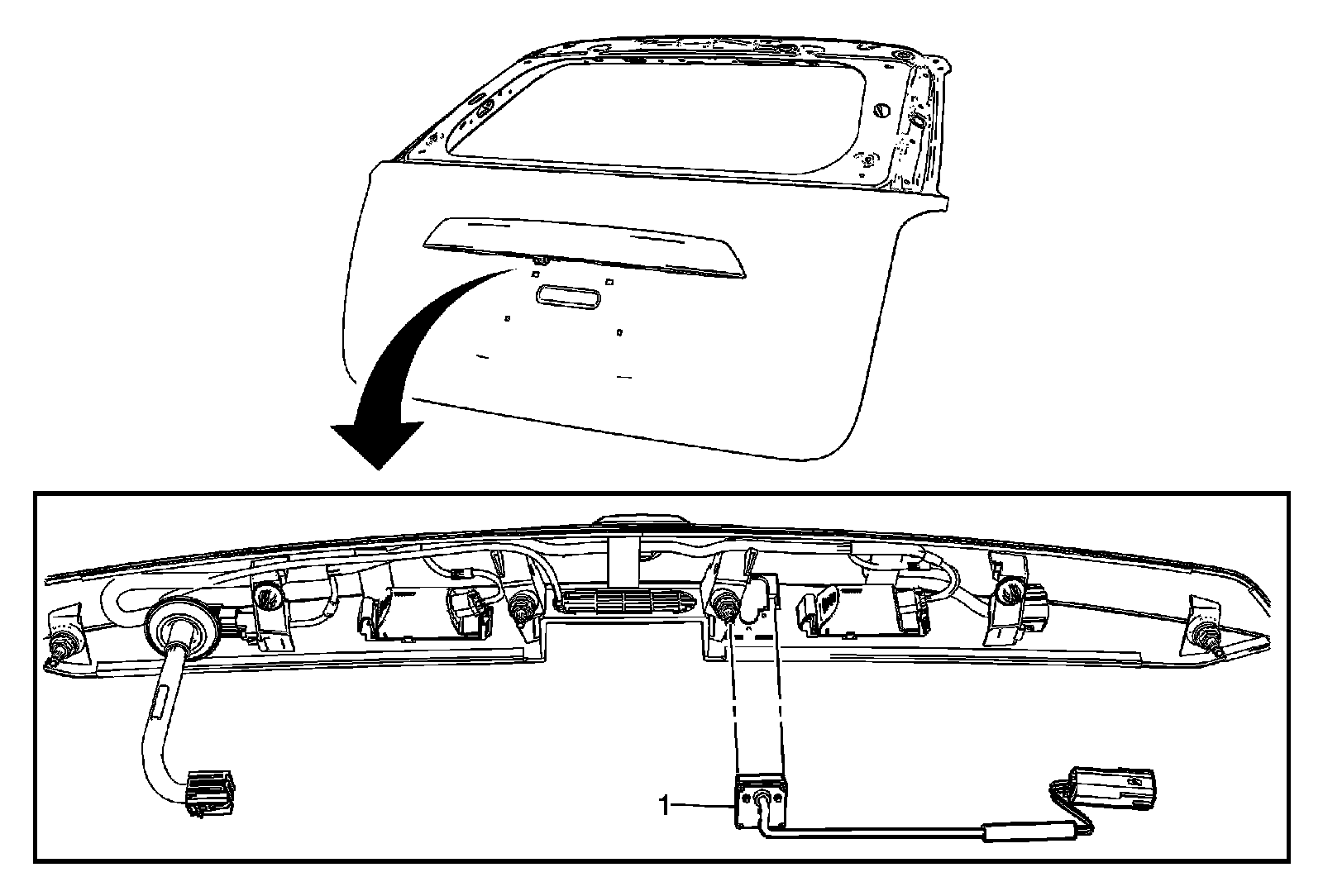 1