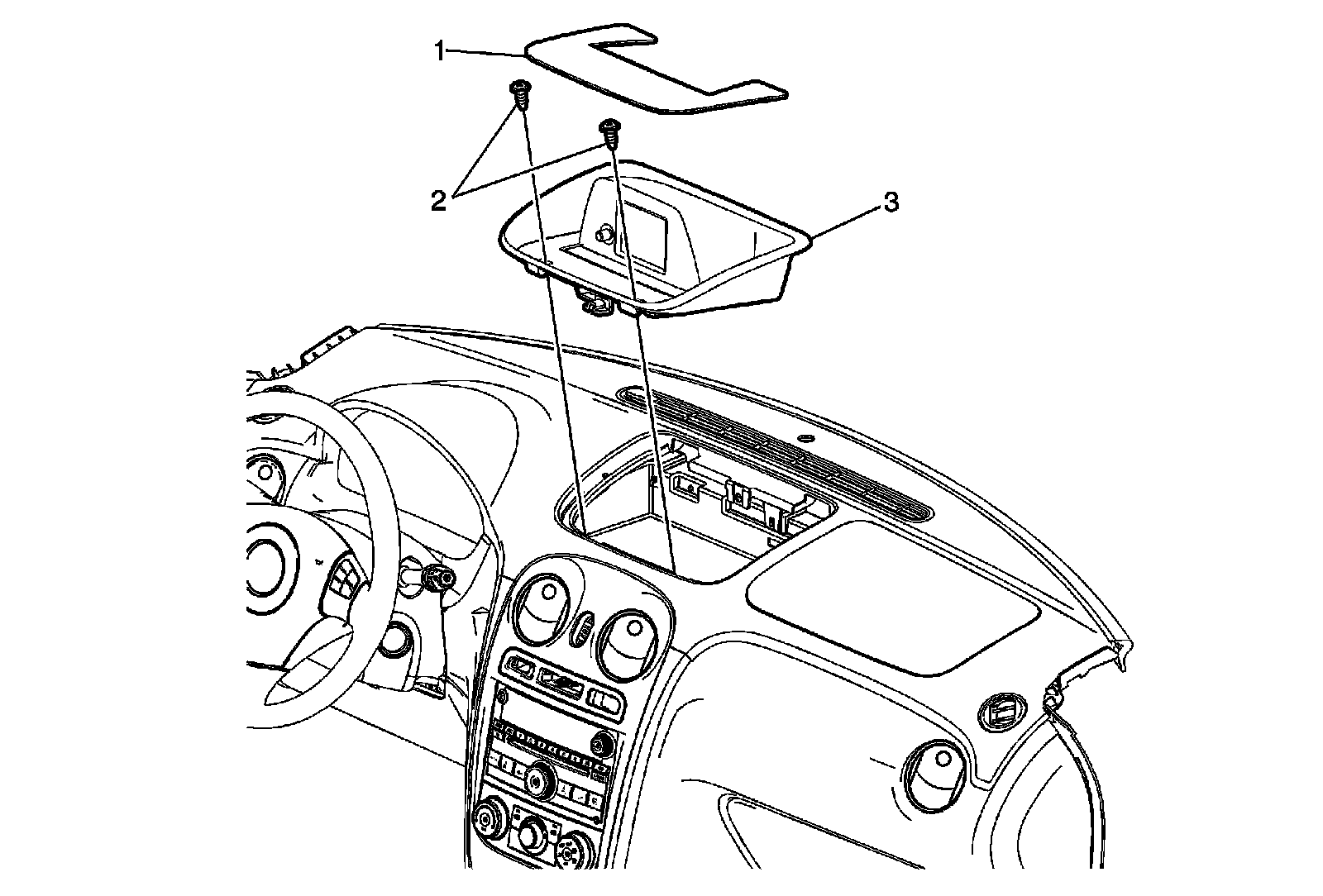 1
2
3