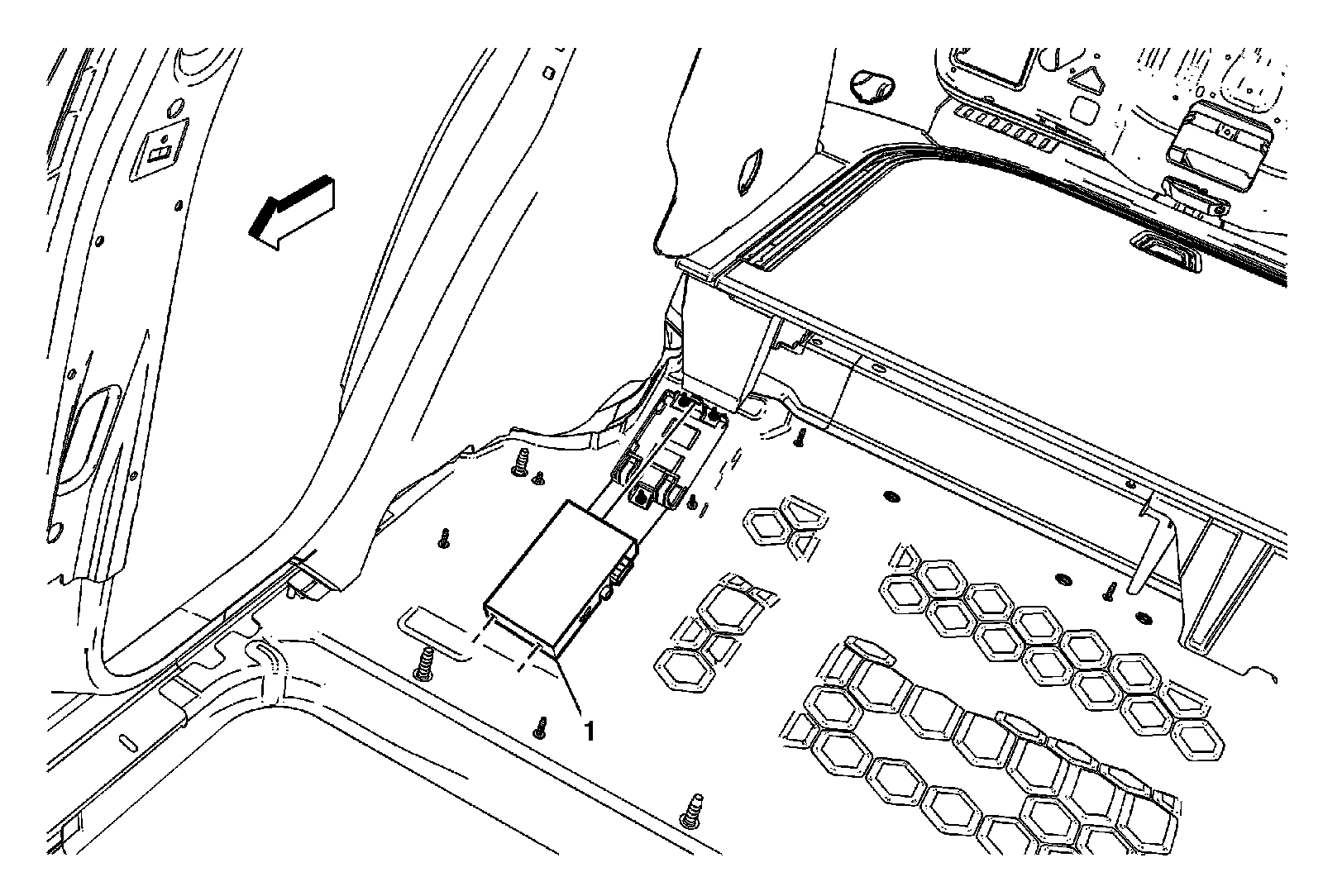 1