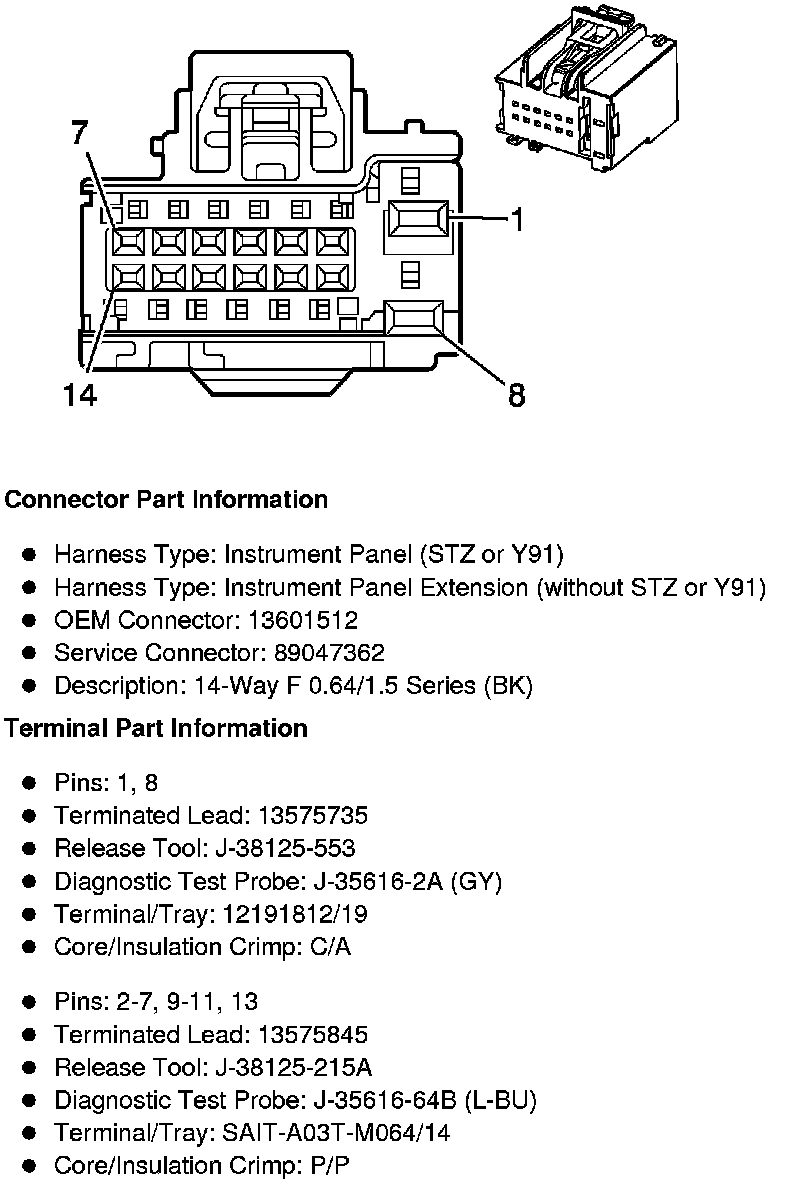 7

1

14

8

Connector Part Information

- Harness Type: Instrument Panel (STZ or Y91)
- Harness Type: Instrument Panel Extension (without STZ or Y91)
- OEM Connector: 13601512
- Service Connector: 89047362
- Description: 14-Way F 0.64/1.5 Series (BK)

Terminal Part Information

- Pins: 1, 8
- Terminated Lead: 13575735
- Release Tool: J-38125-553
- Diagnostic Test Probe: J-35616-2A (GY)
- Terminal/Tray: 12191812/19
- Core/Insulation Crimp: C/A

- Pins: 2-7, 9-11, 13
- Terminated Lead: 13575845
- Release Tool: J-38125-215A
- Diagnostic Test Probe: J-35616-64B (L-BU)
- Terminal/Tray: SAIT-A03T-M064/14
- Core/Insulation Crimp: P/P