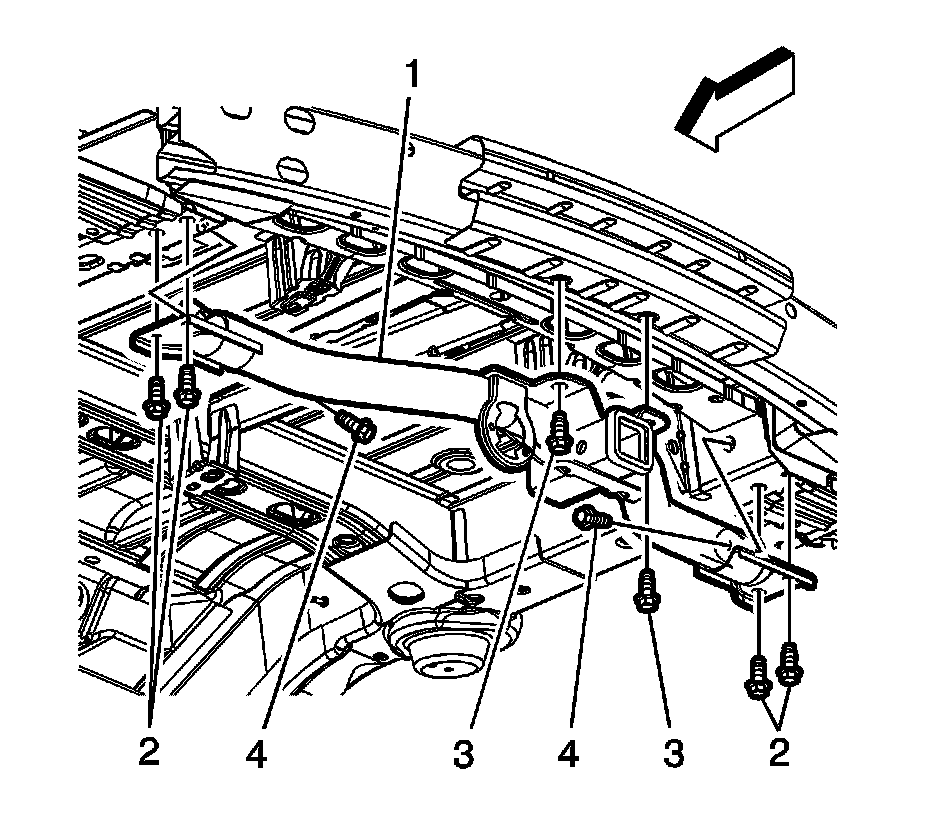 1

2

4

3

4

3

2