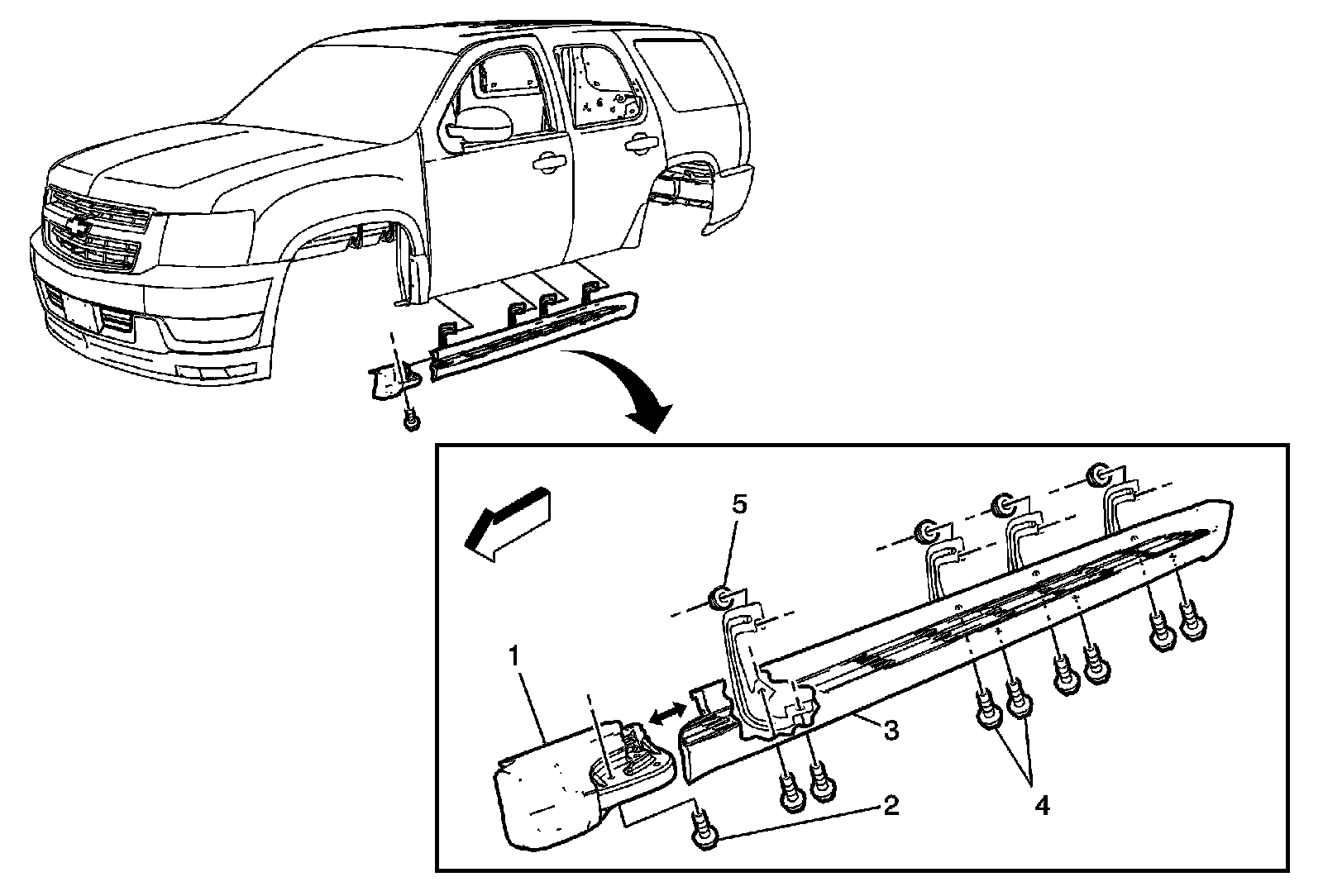 5
1
3
2
4