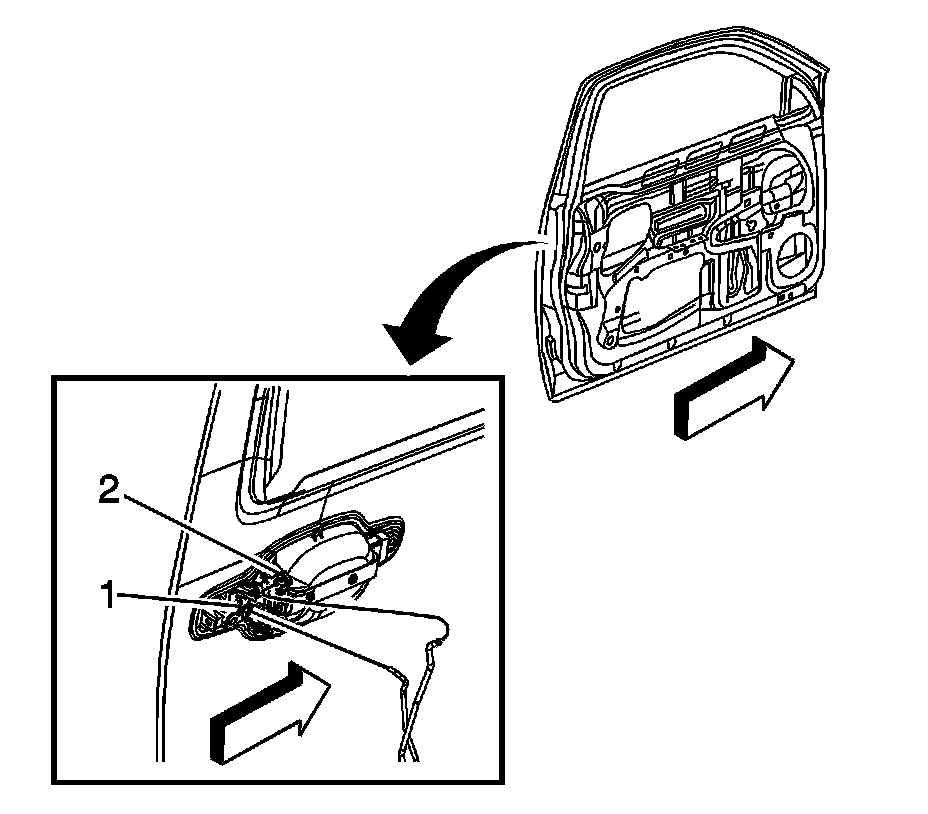 2
1