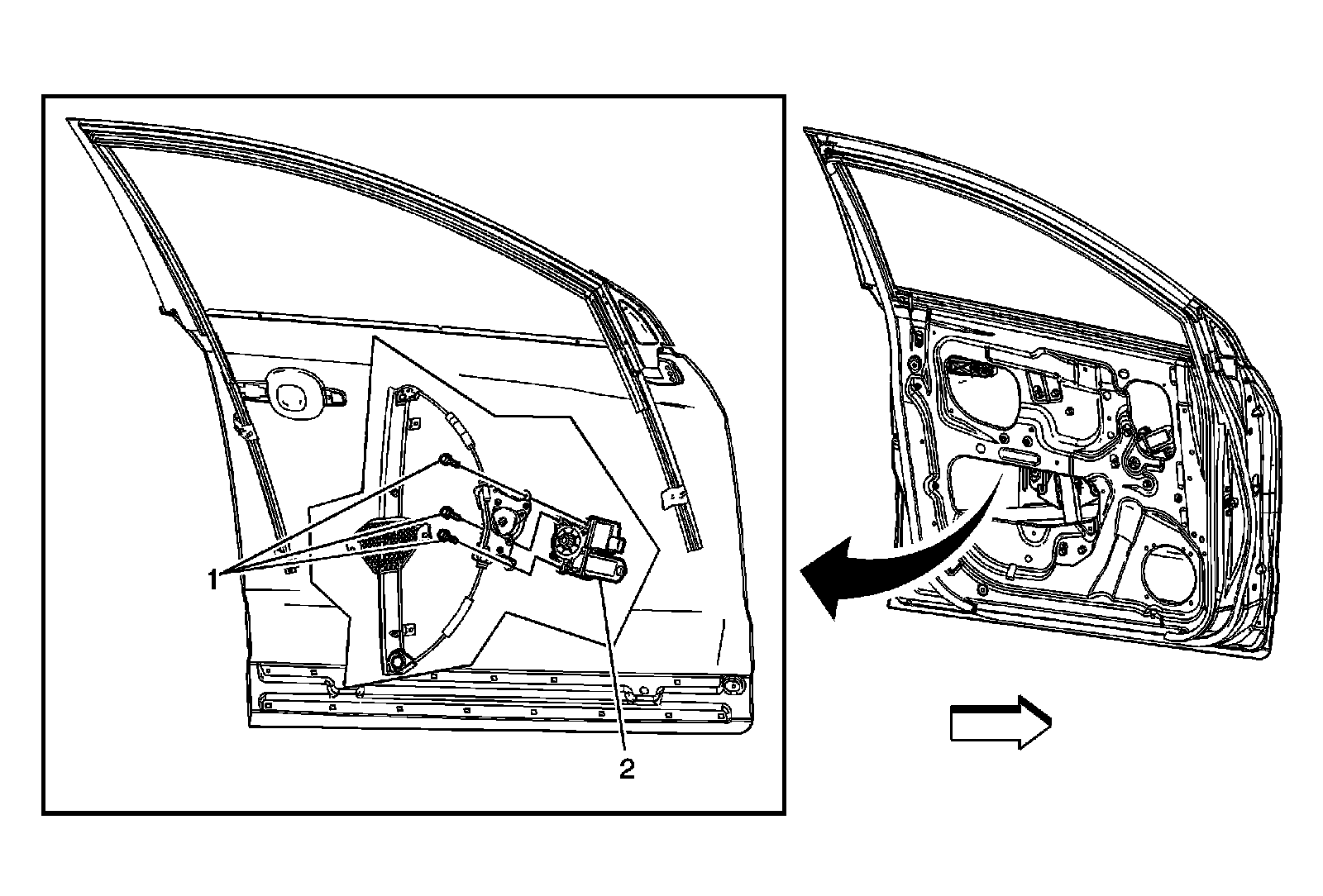 1
2