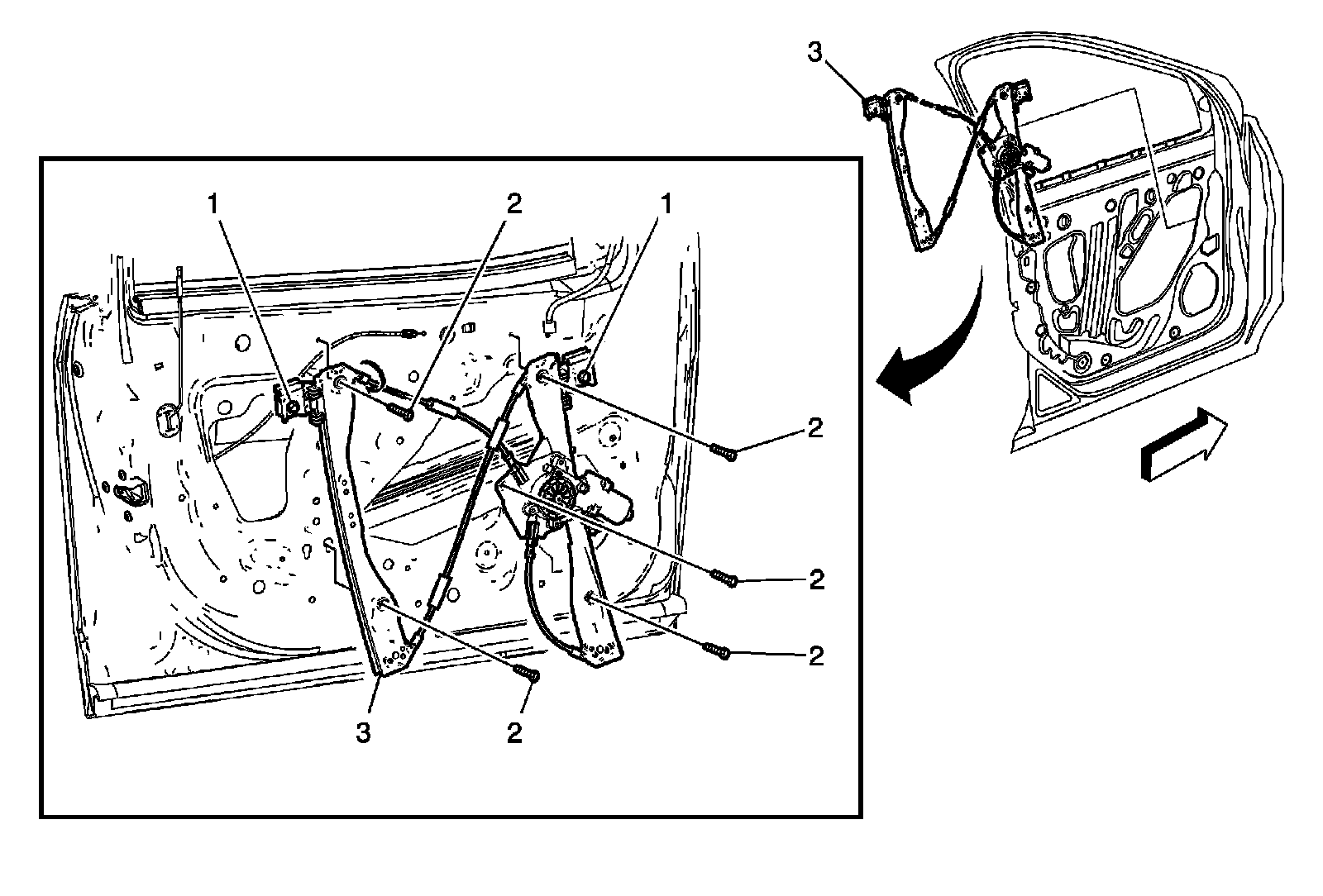 3
1
2
1
2
2
2
3
2