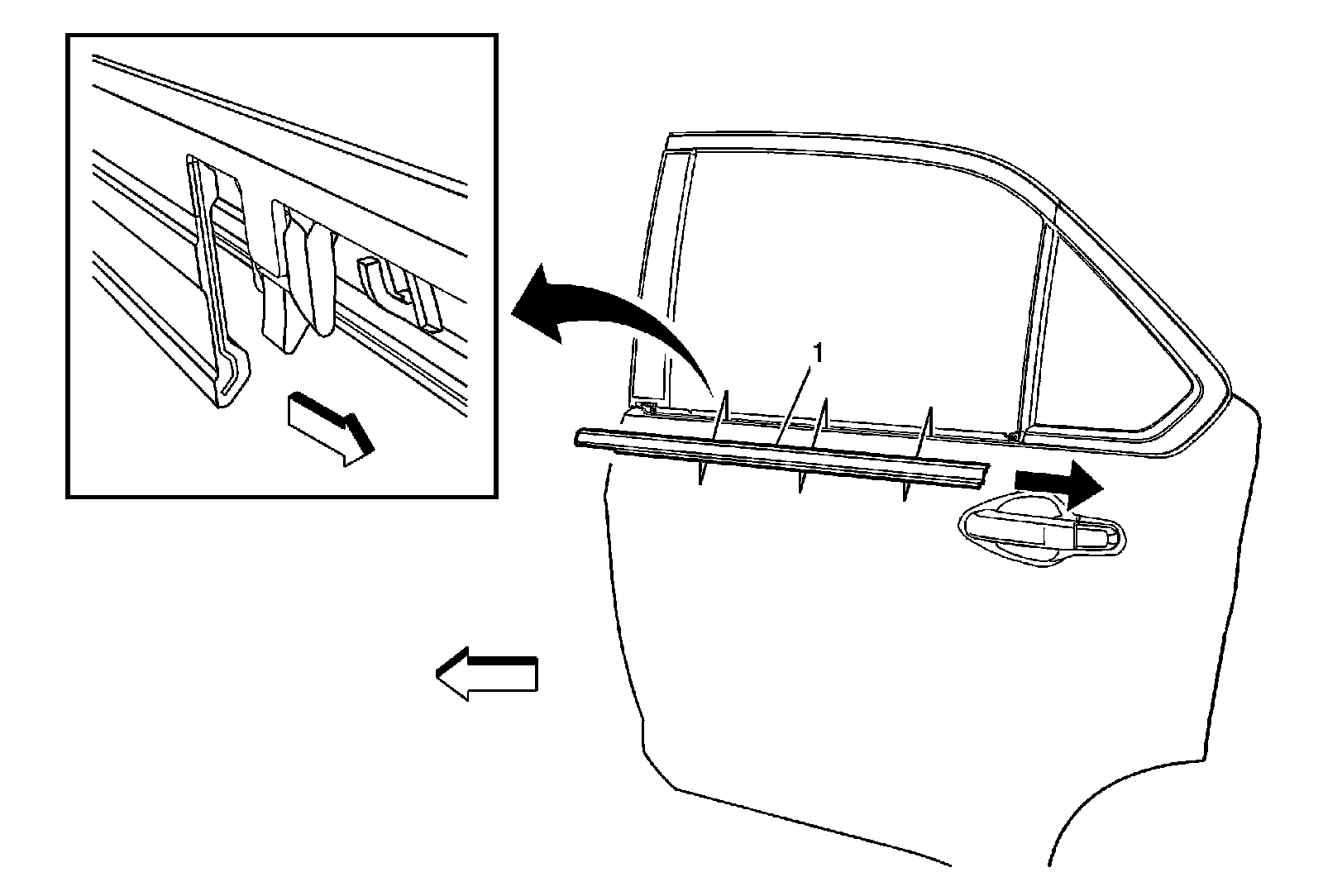 1