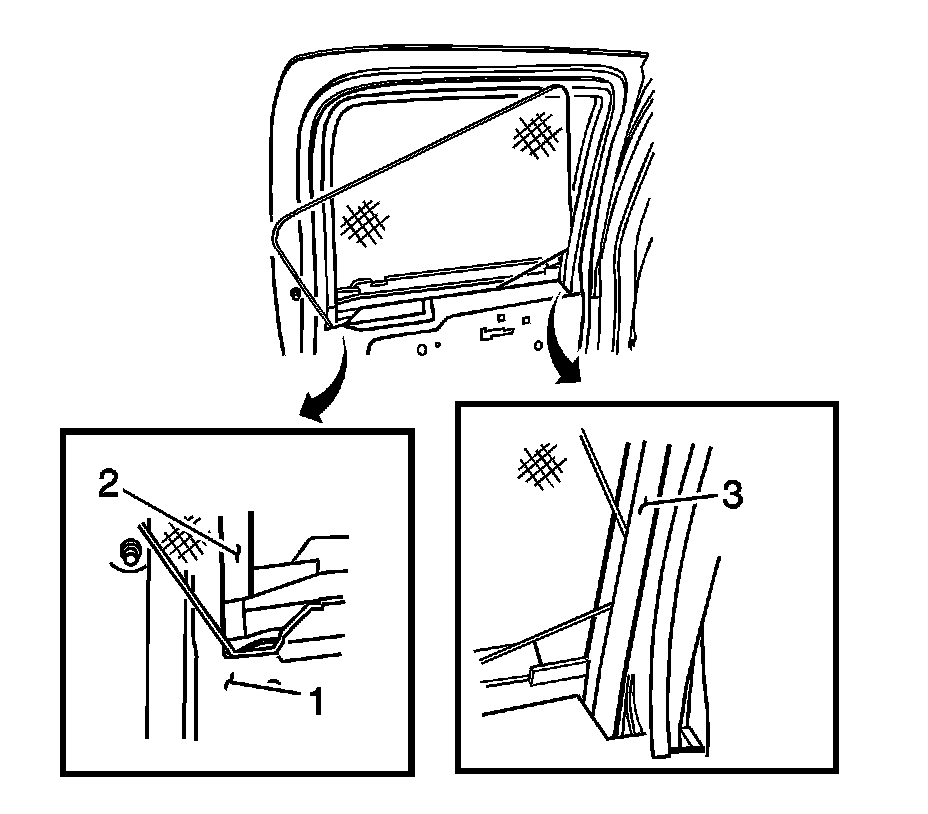 2
1
3