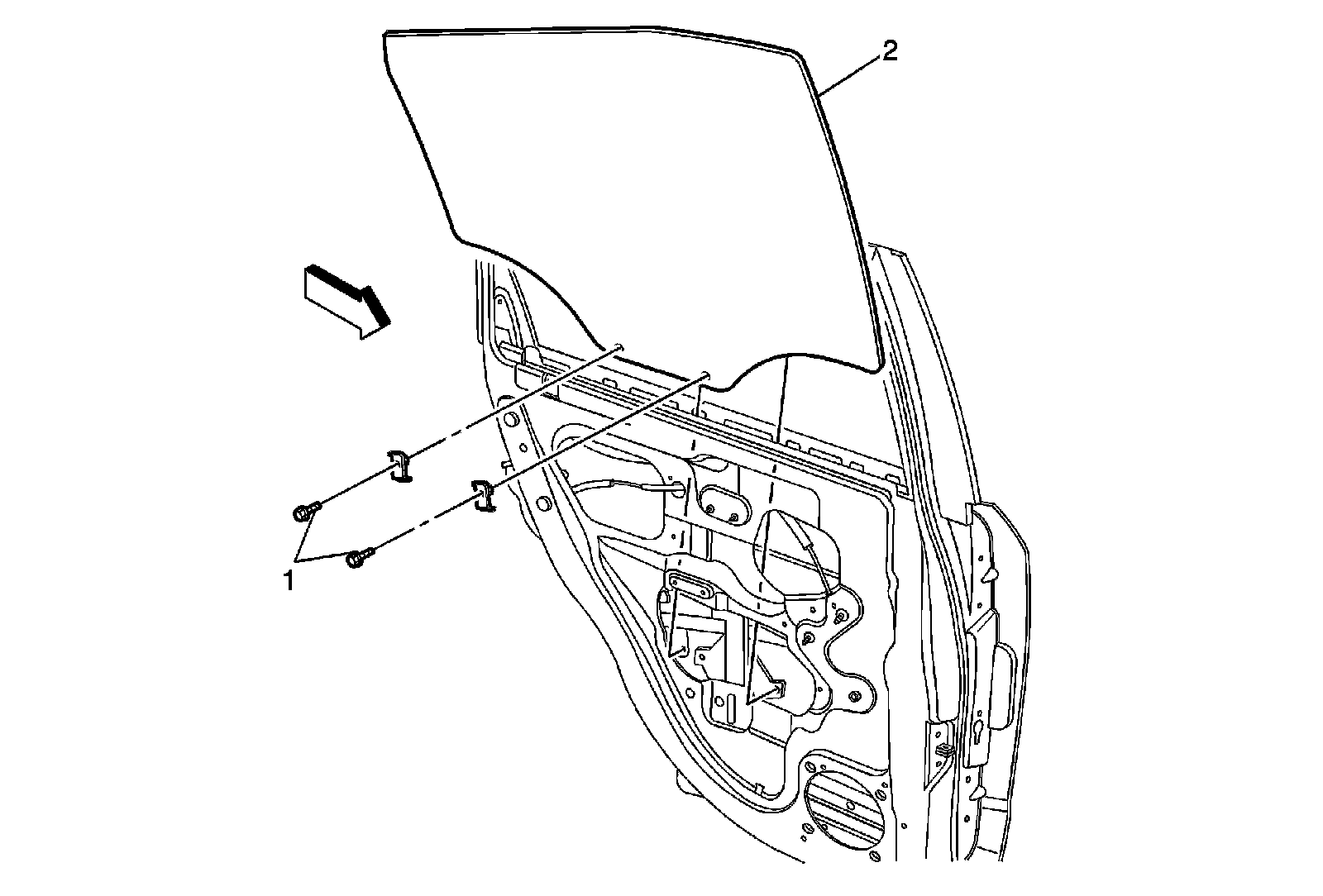 2

1