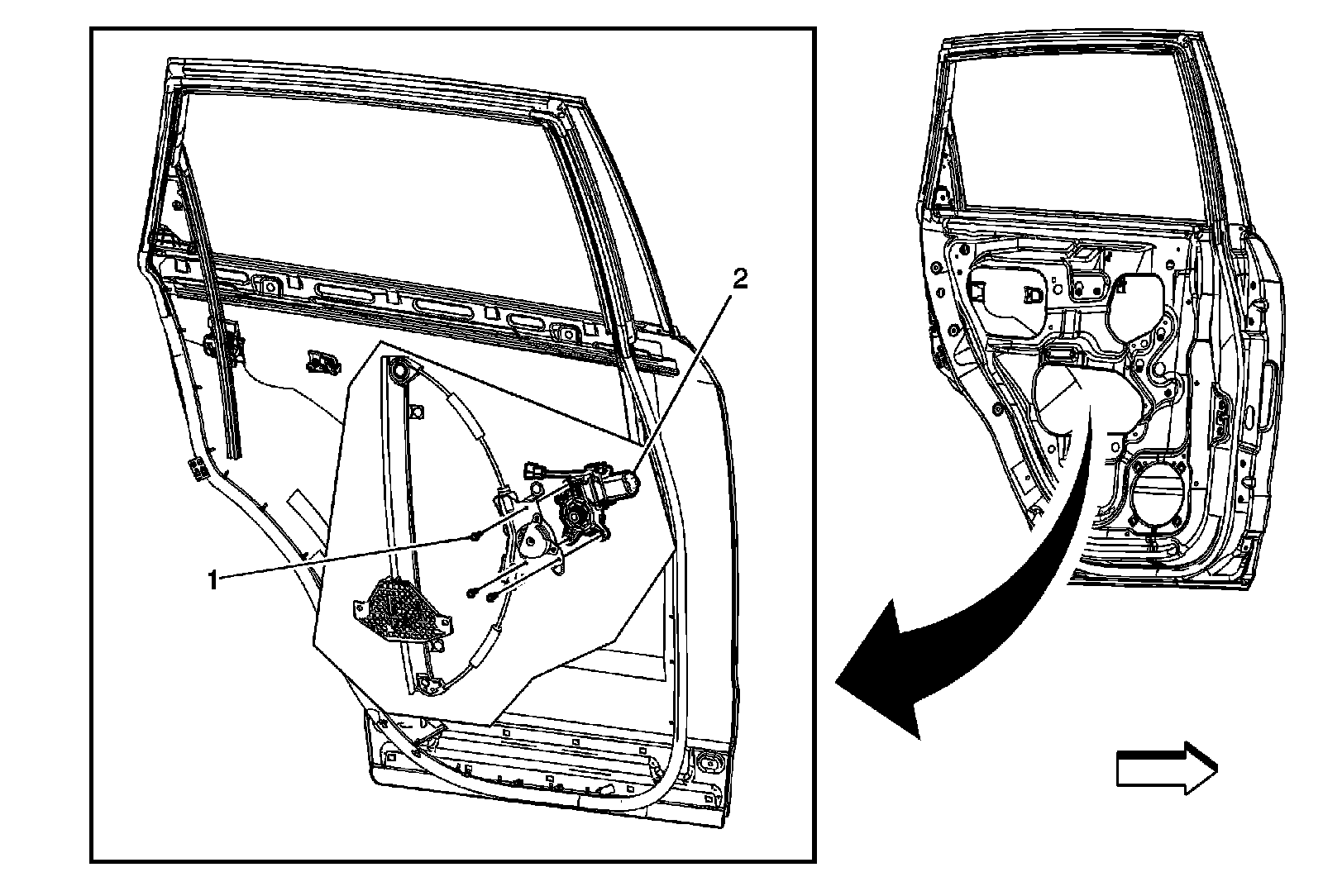 2

1