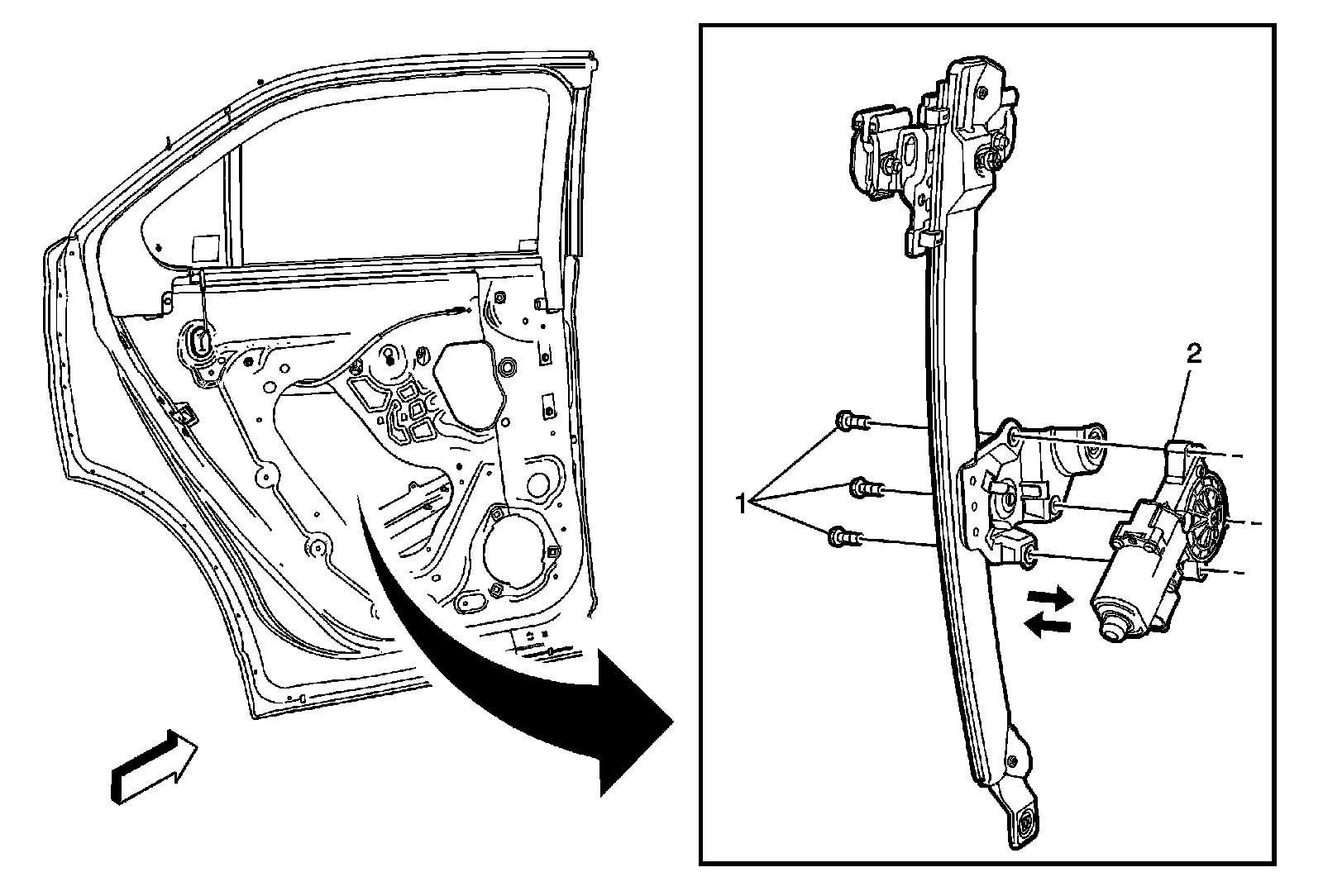 2

1