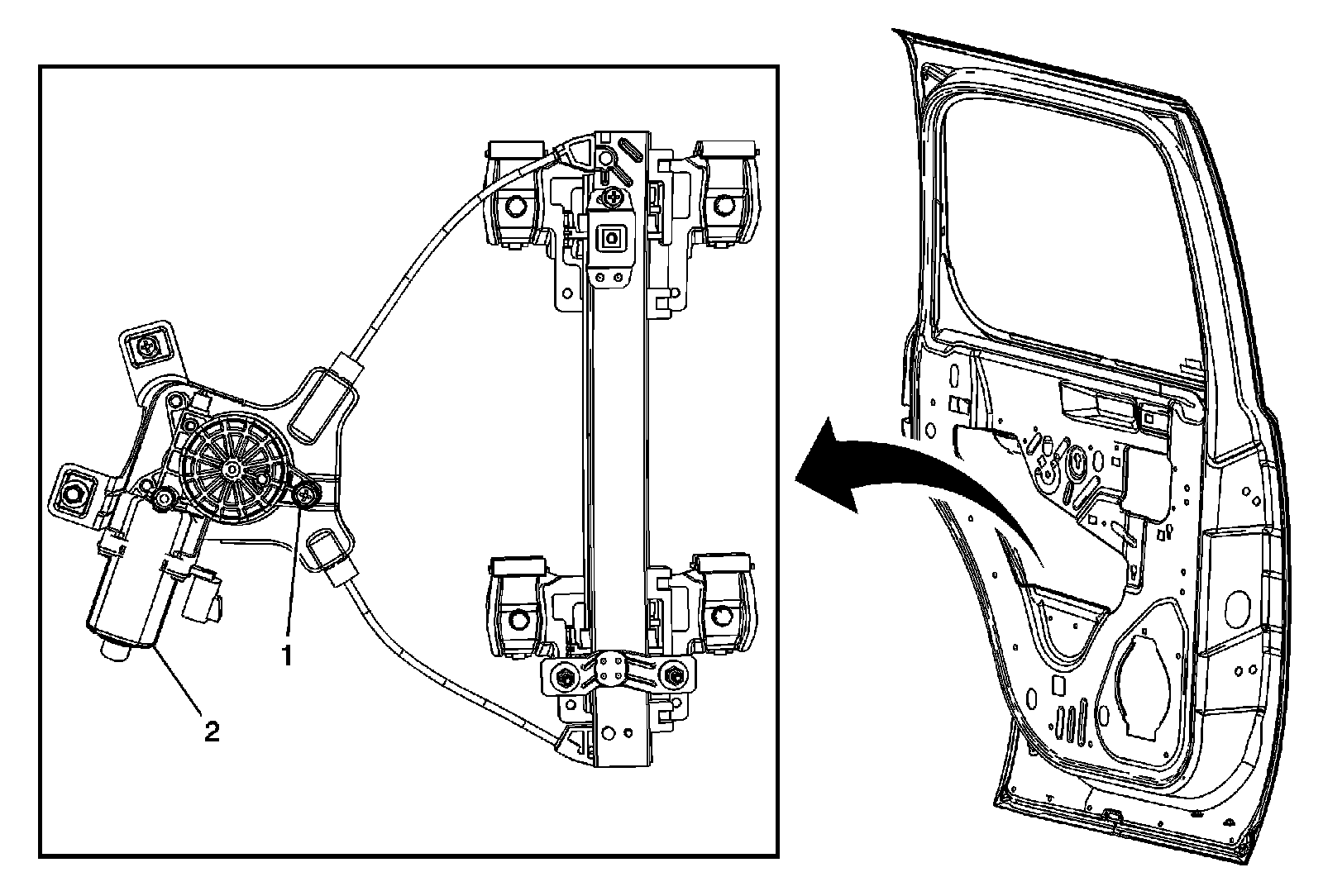 1
2