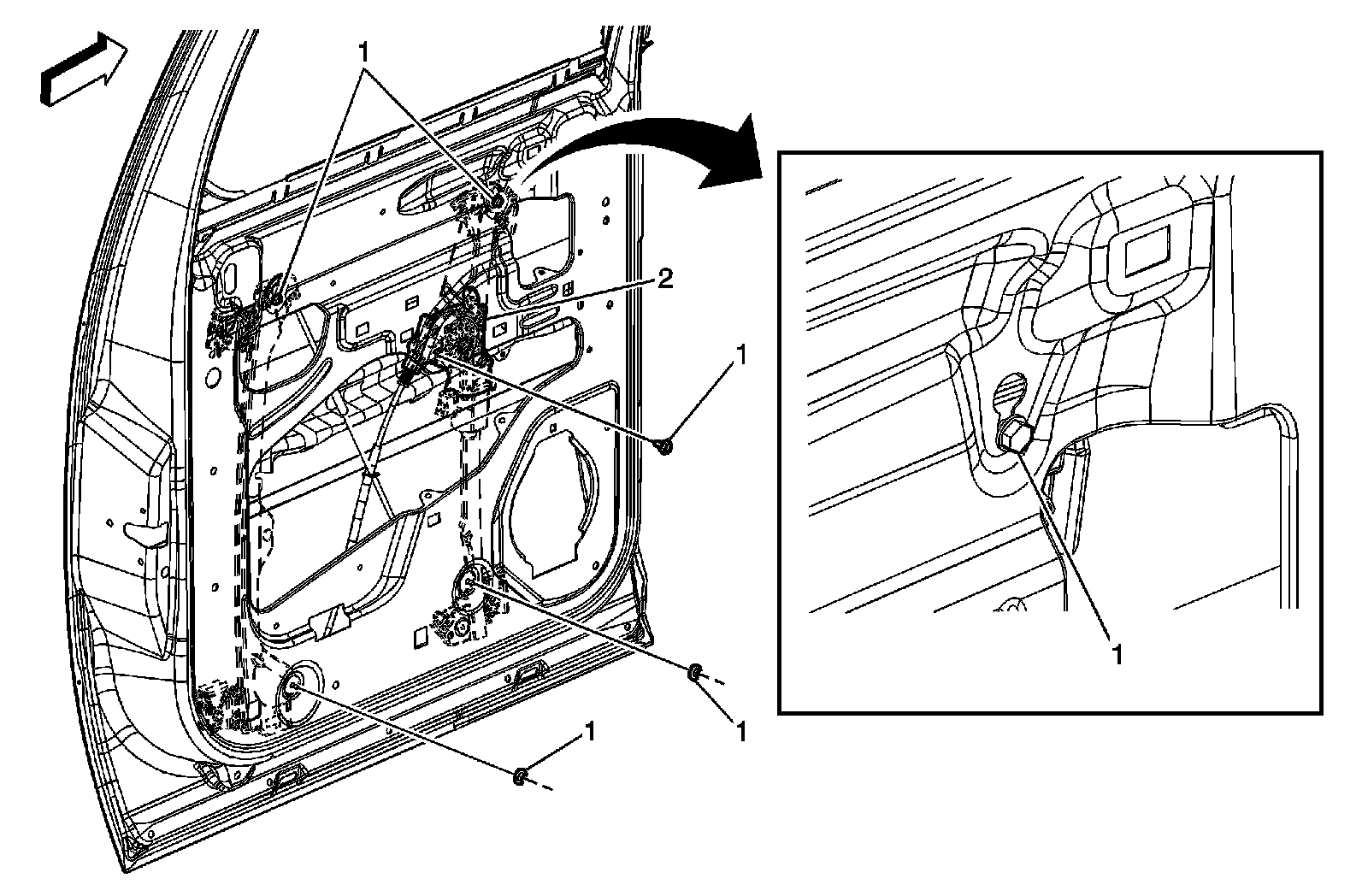 1
2
1
1
1
1