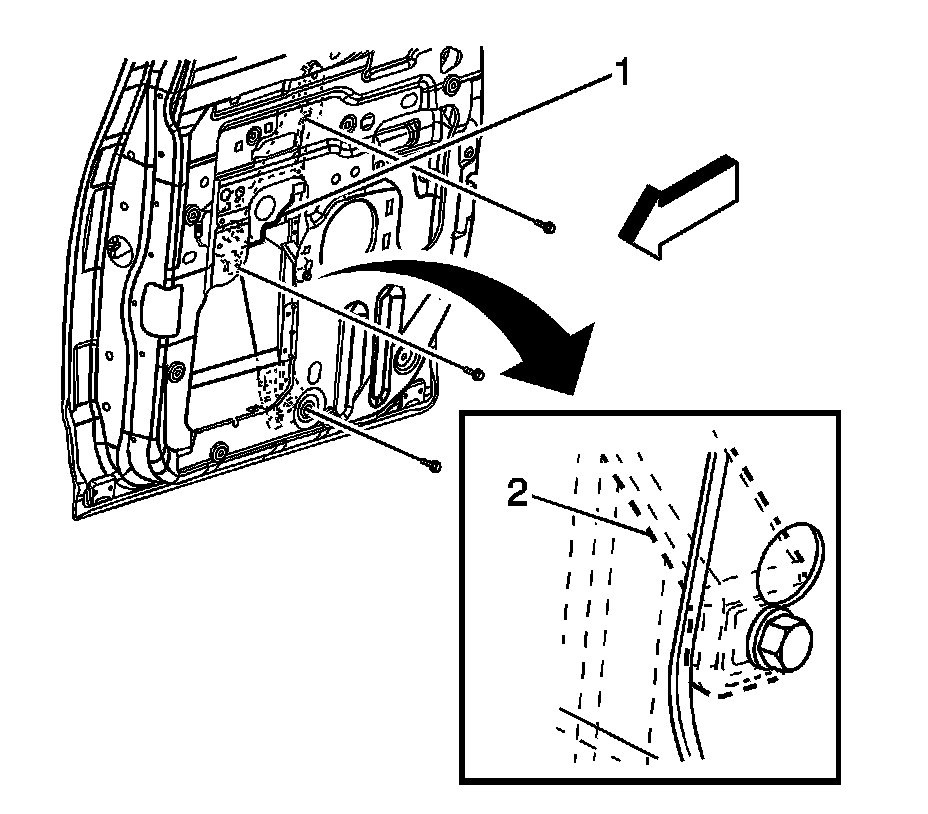 1

2