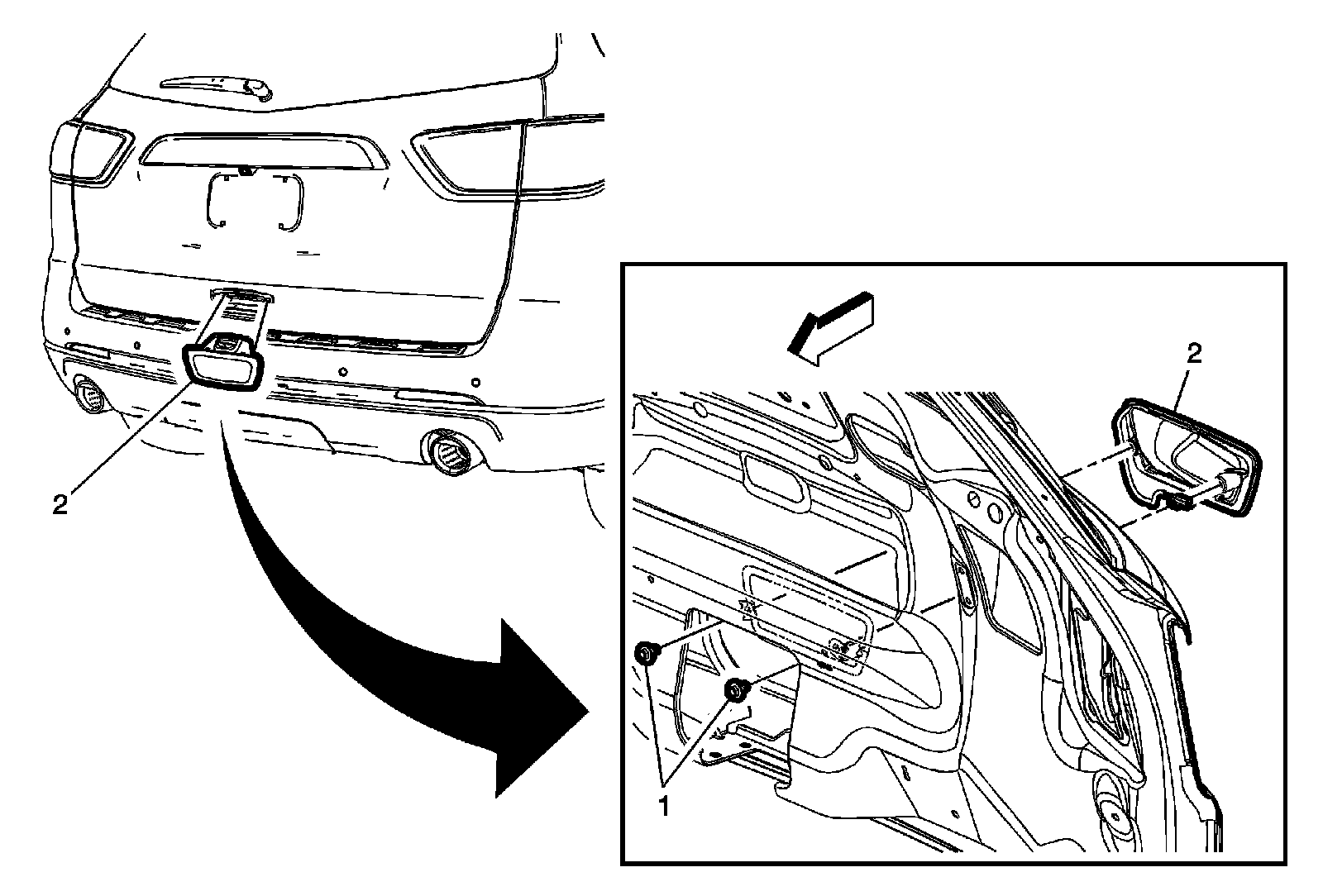 2

2

1