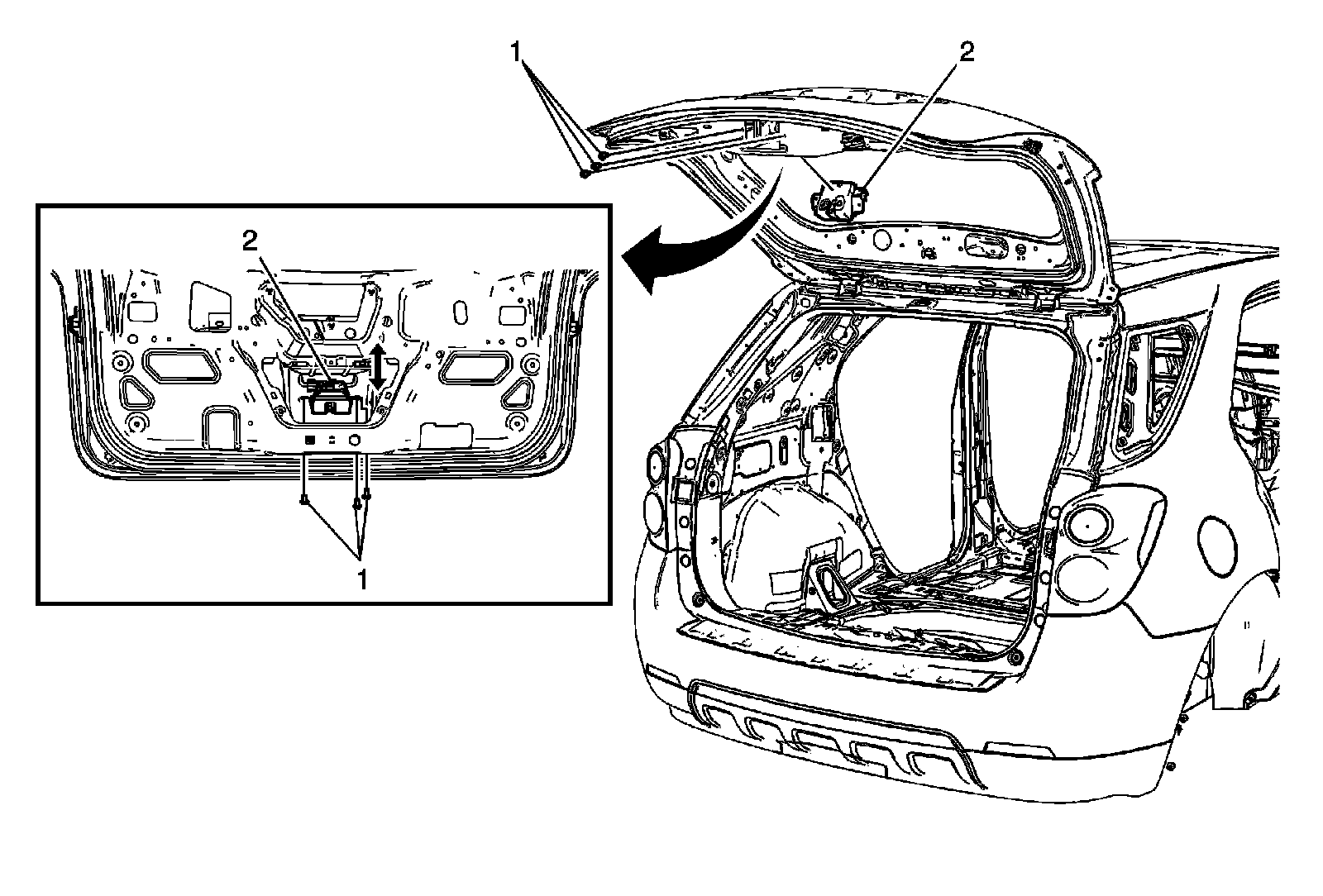 1
2
2
1