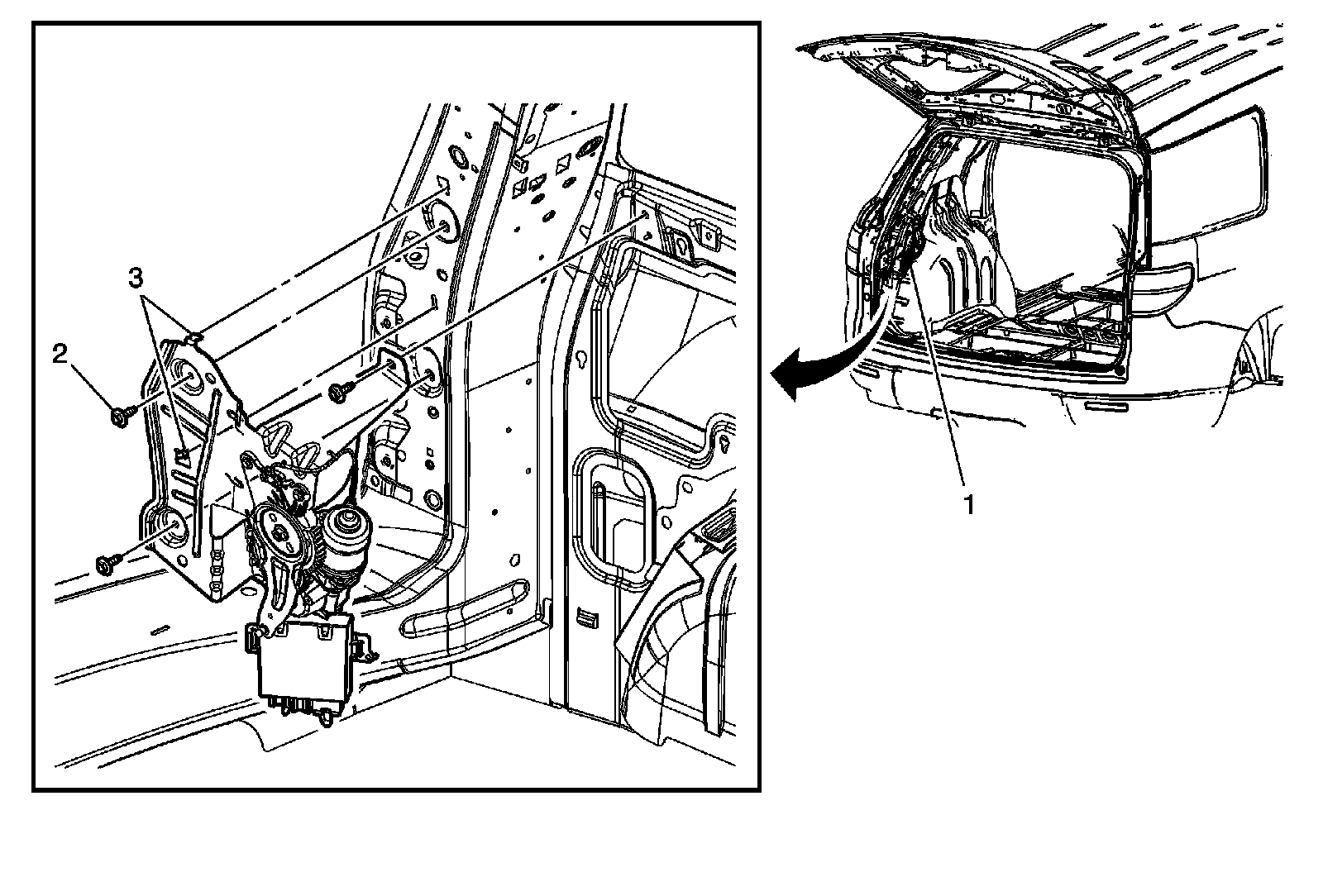 3
2
1