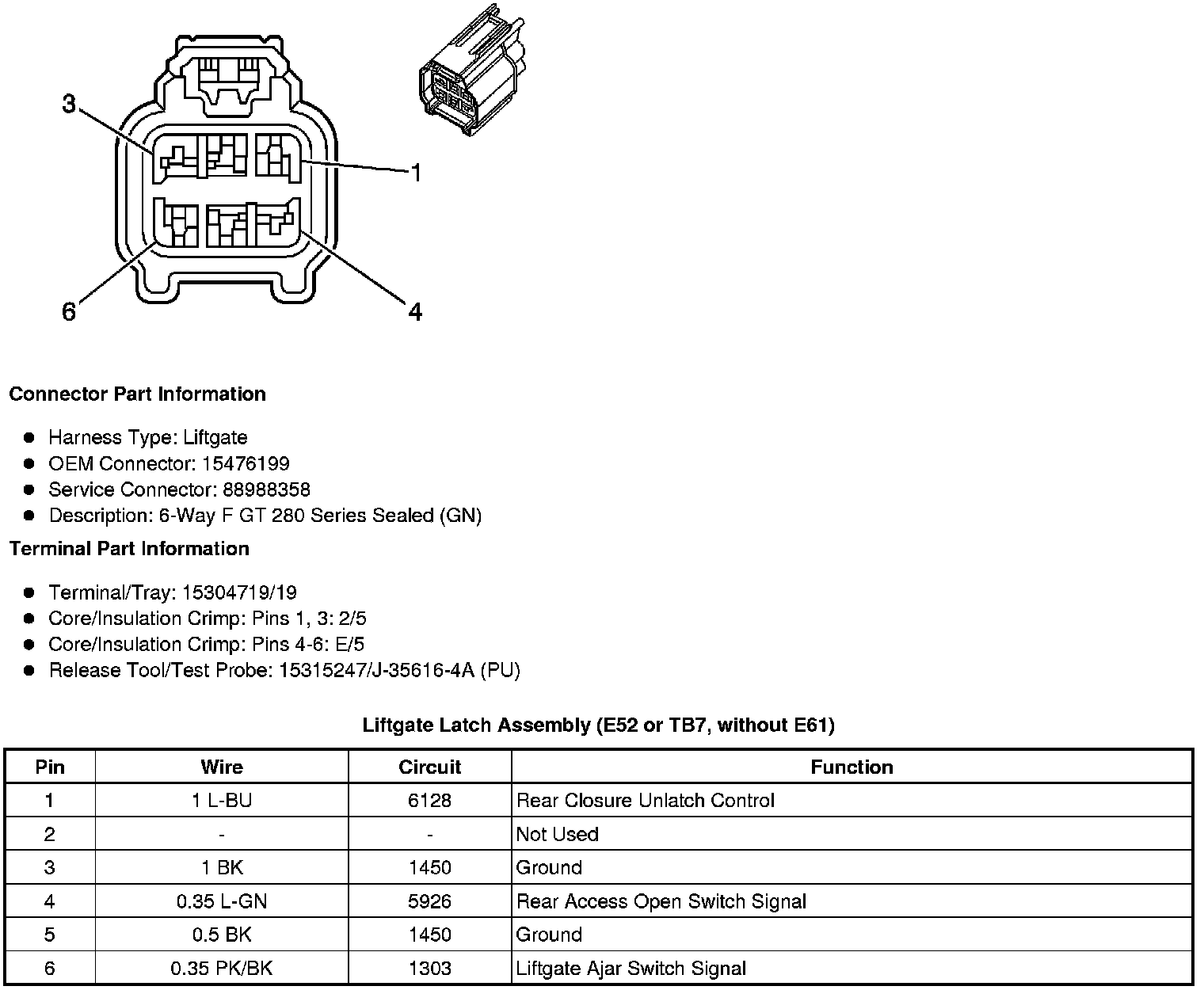 3
1
6
4

**Connector Part Information**

- Harness Type: Liftgate
- OEM Connector: 15476199
- Service Connector: 88988358
- Description: 6-Way F GT 280 Series Sealed (GN)

**Terminal Part Information**

- Terminal/Tray: 15304719/19
- Core/Insulation Crimp: Pins 1, 3: 2/5
- Core/Insulation Crimp: Pins 4-6: E/5
- Release Tool/Test Probe: 15315247/J-35616-4A (PU)

**Liftgate Latch Assembly (E52 or TB7, without E61)**

| Pin | Wire | Circuit | Function |
|---|---|---|---|
| 1 | 1 L-BU | 6128 | Rear Closure Unlatch Control |
| 2 | - | - | Not Used |
| 3 | 1 BK | 1450 | Ground |
| 4 | 0.35 L-GN | 5926 | Rear Access Open Switch Signal |
| 5 | 0.5 BK | 1450 | Ground |
| 6 | 0.35 PK/BK | 1303 | Liftgate Ajar Switch Signal |