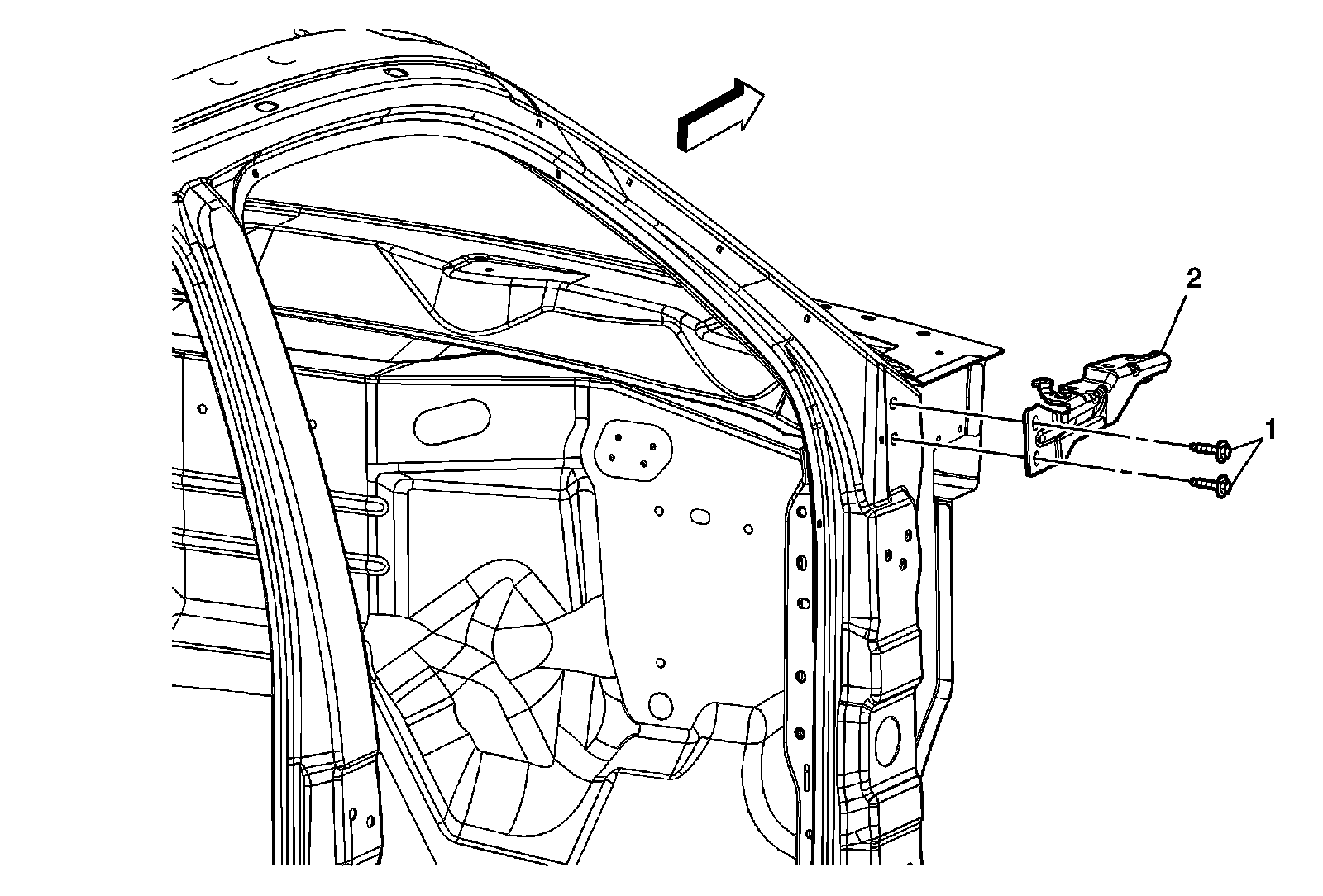 2
1