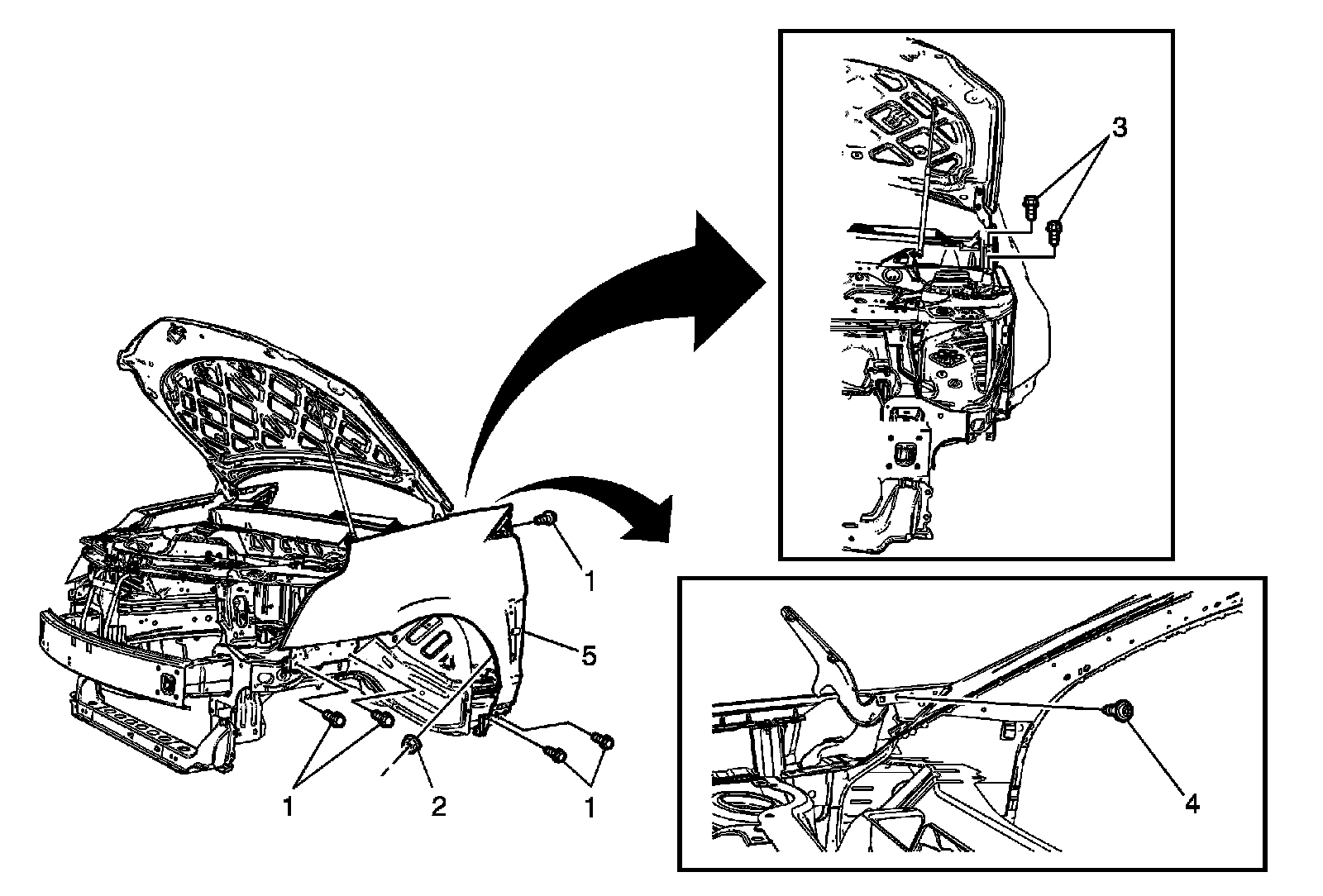 3
1
5
1
2
1
4