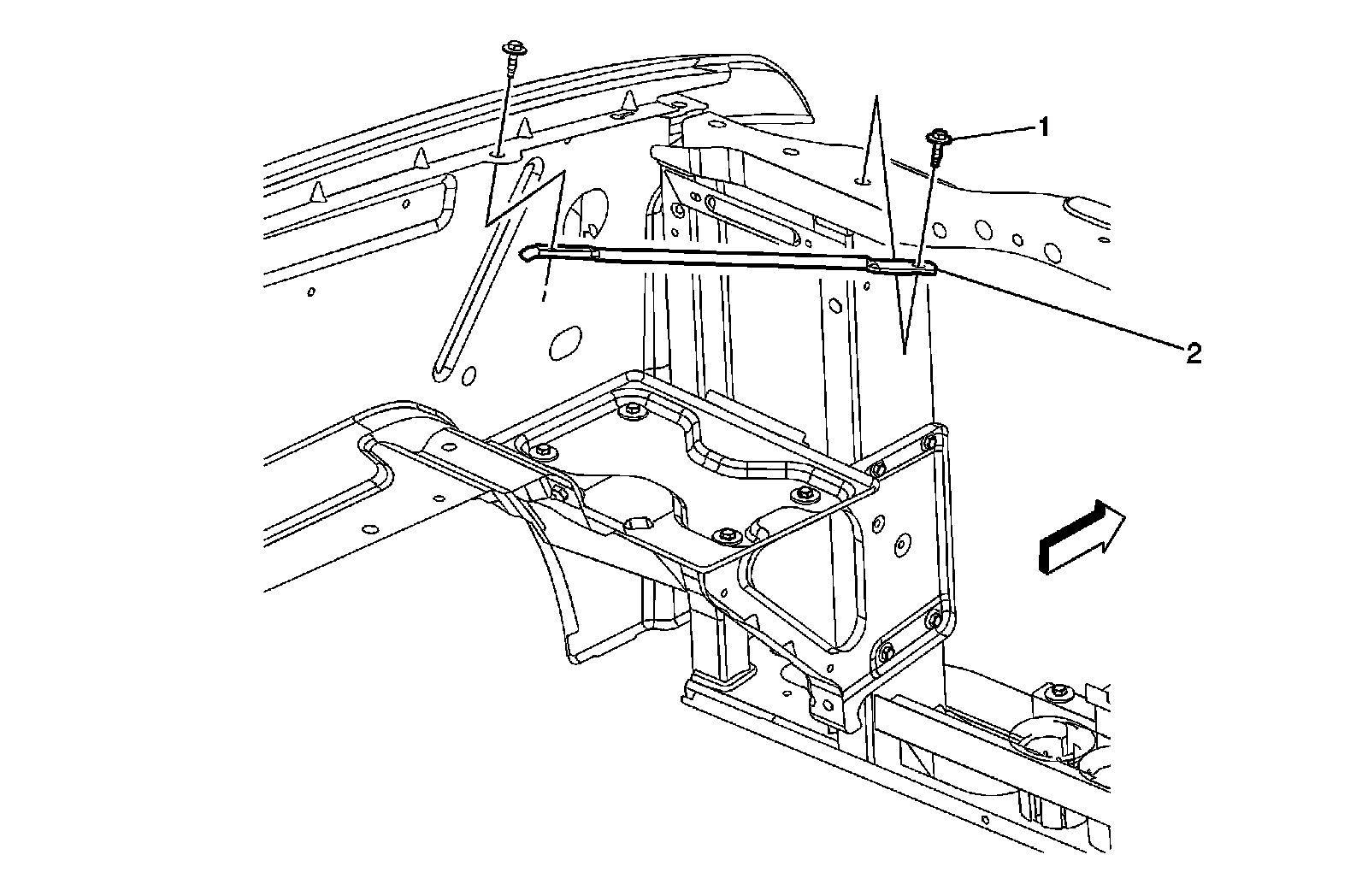 1
2