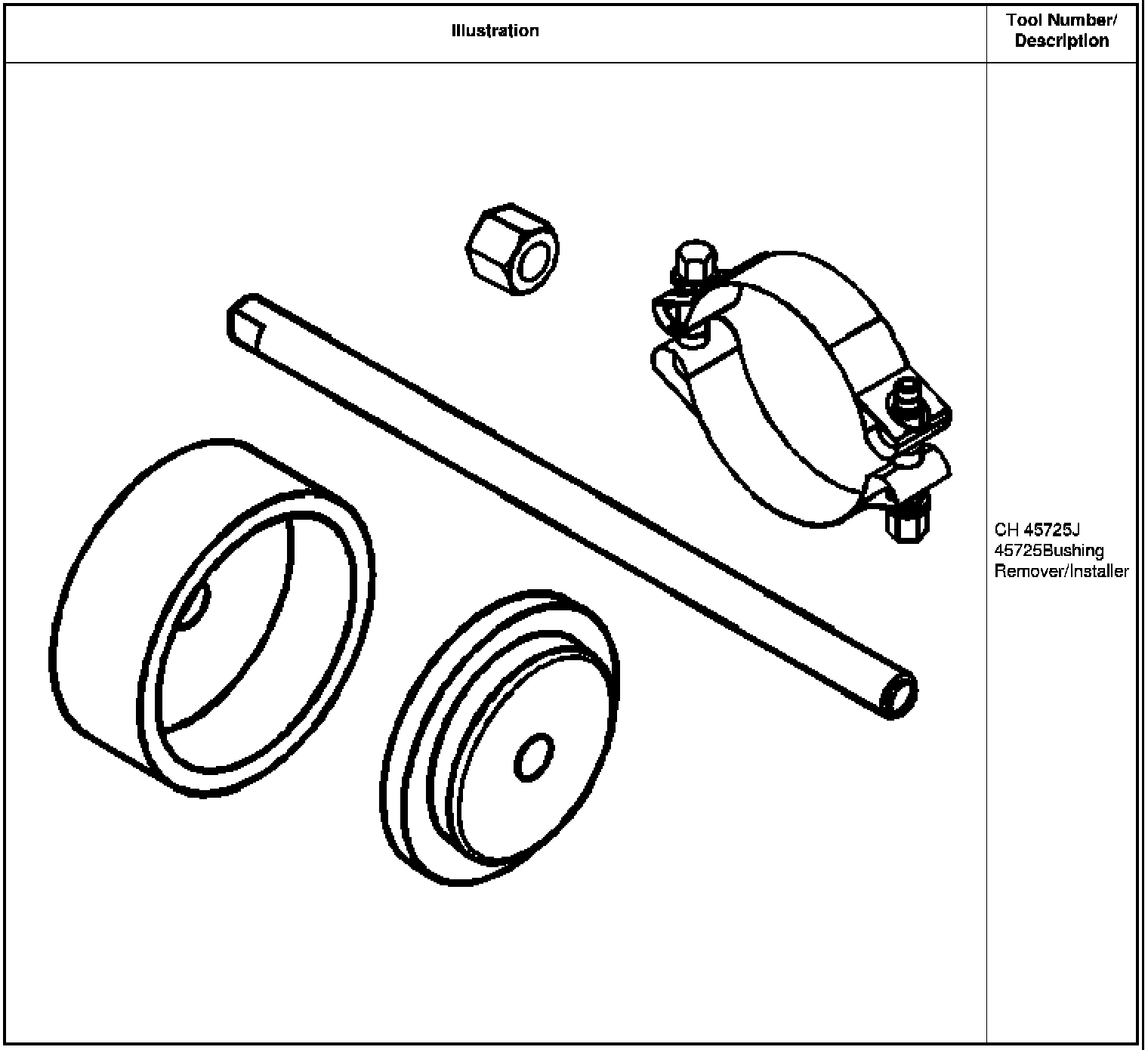 | Illustration | Tool Number/ Description |
|---|---|
| | CH 45725J 45725Bushing Remover/Installer |