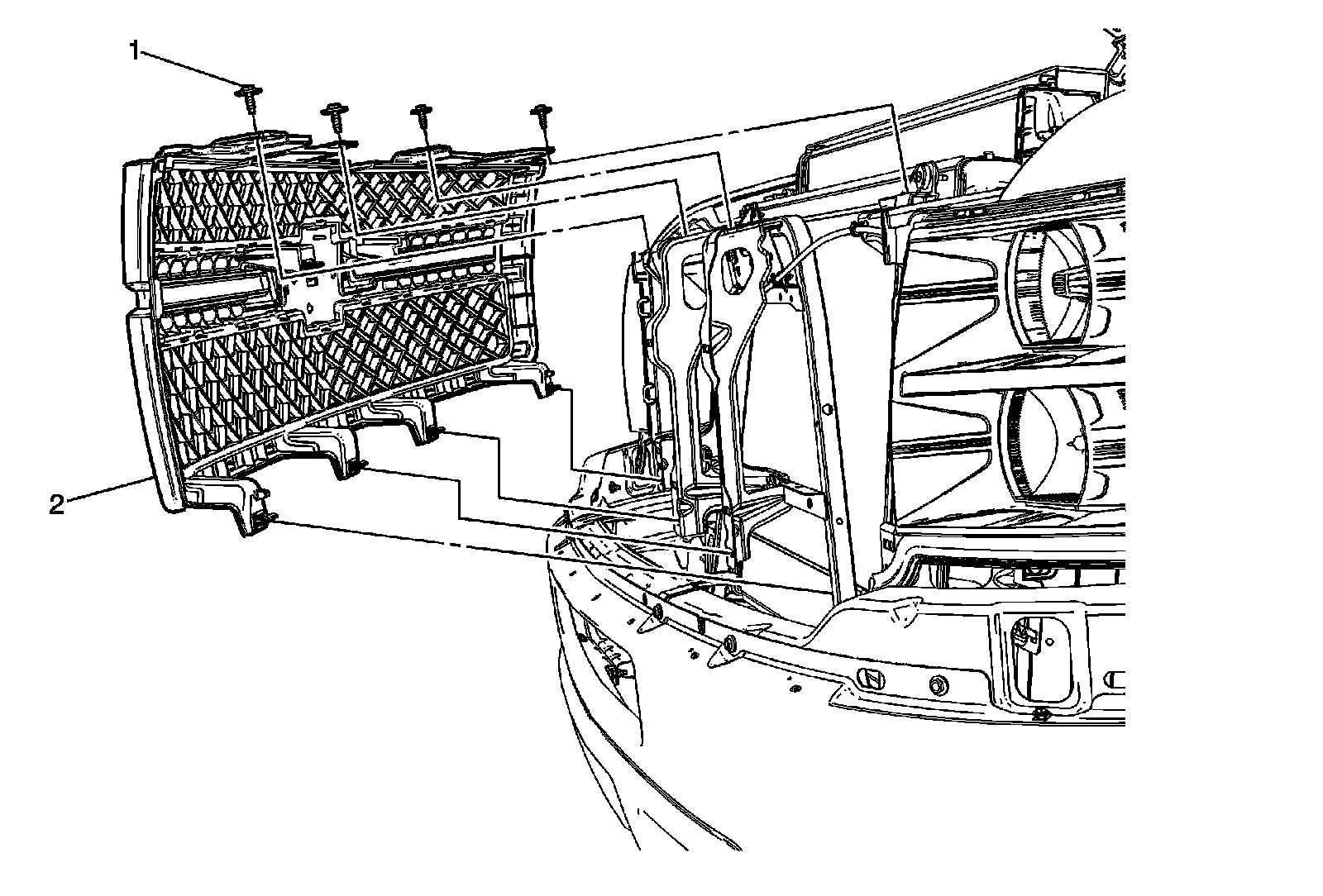 1
2