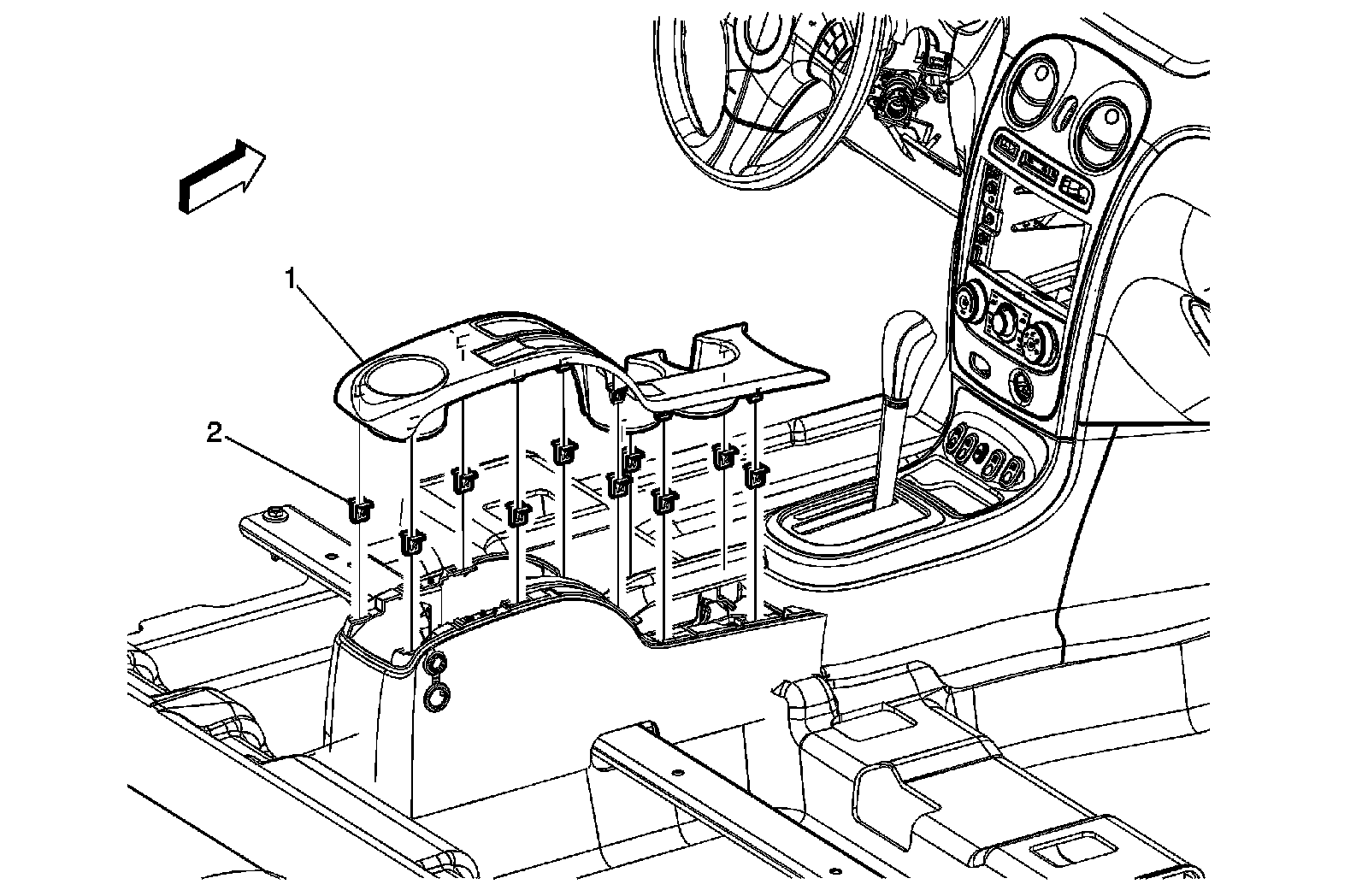 1
2