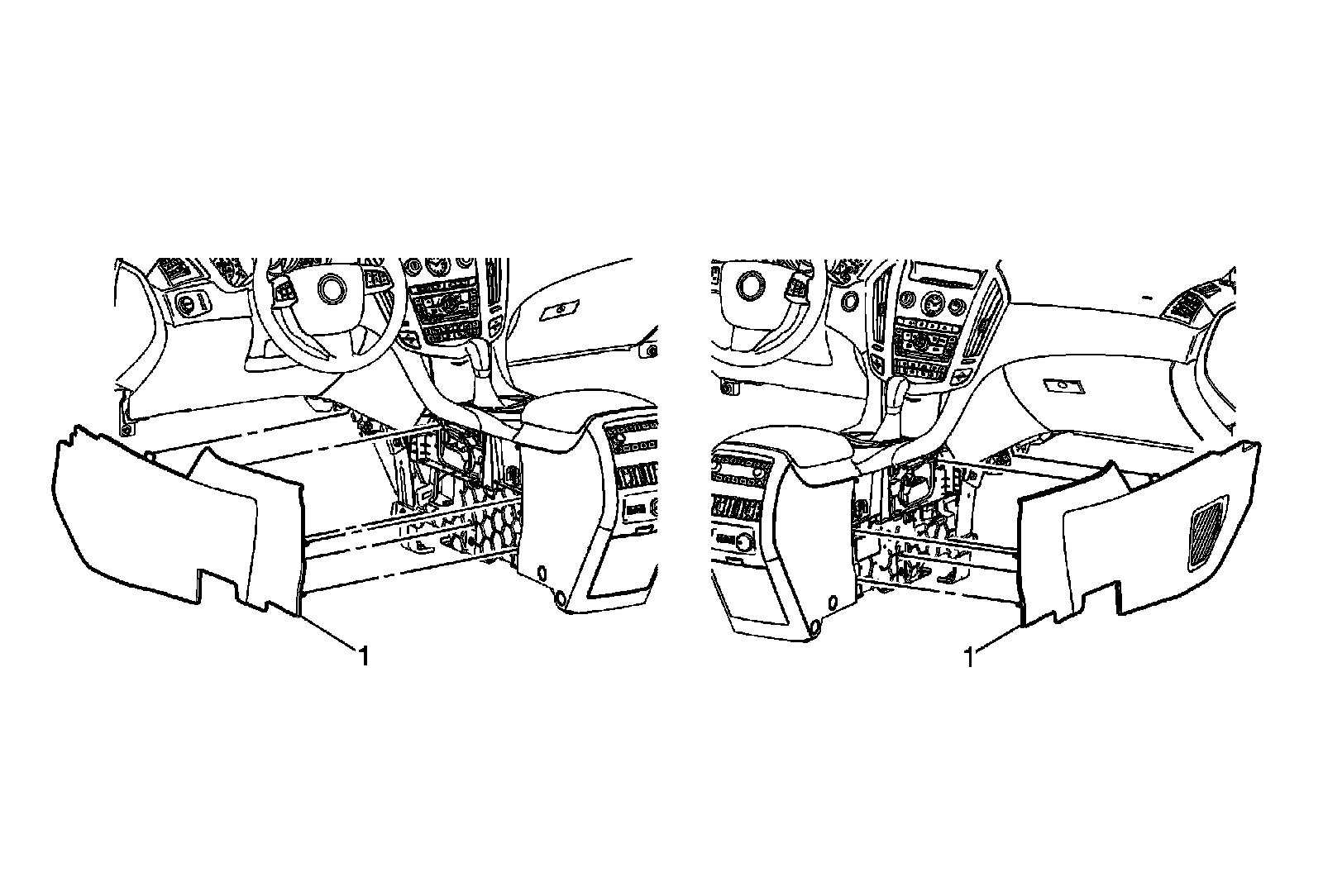 1

1