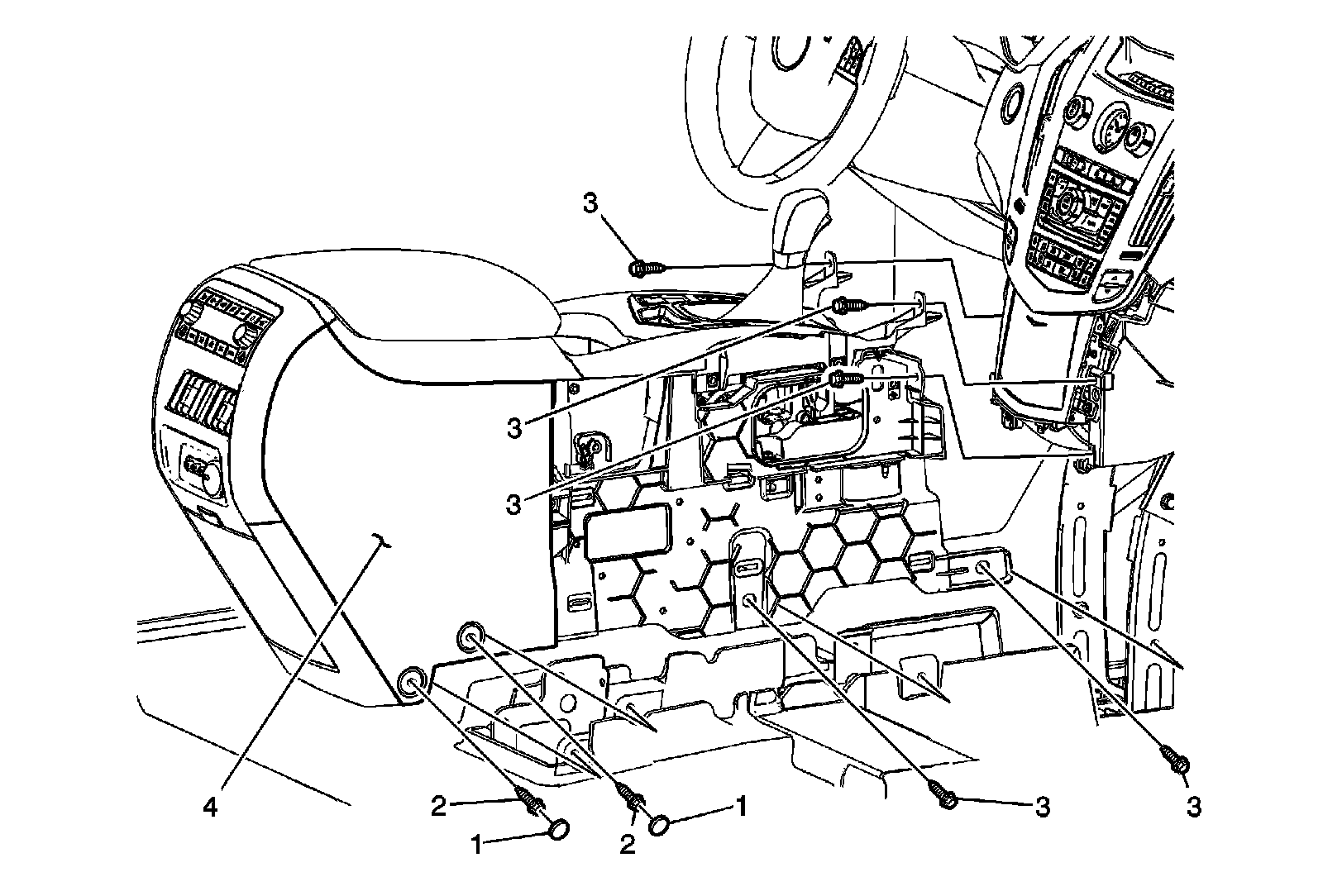 3
3
3
4
2
1
2
1
3
3