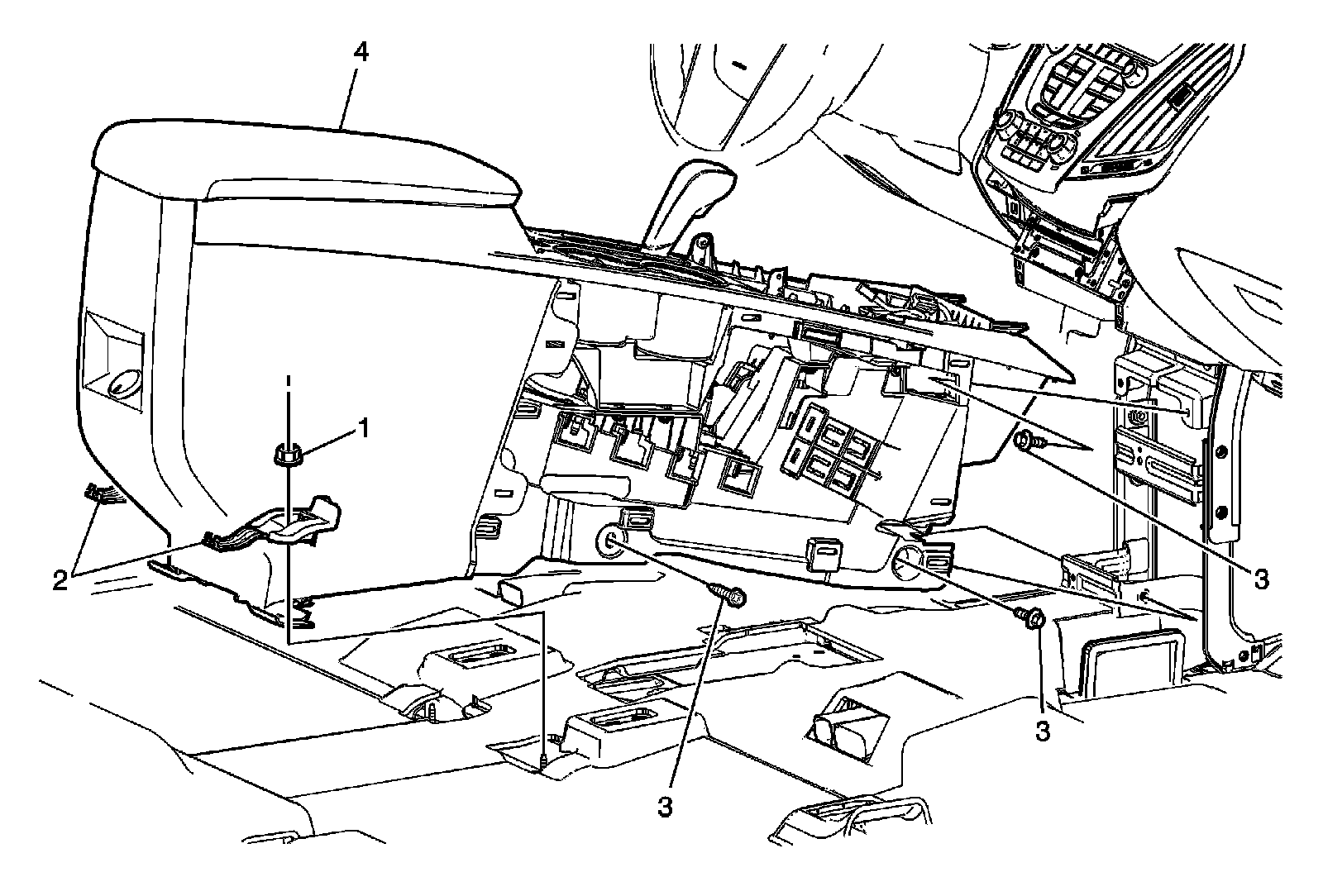 4

1

2

3

3

3