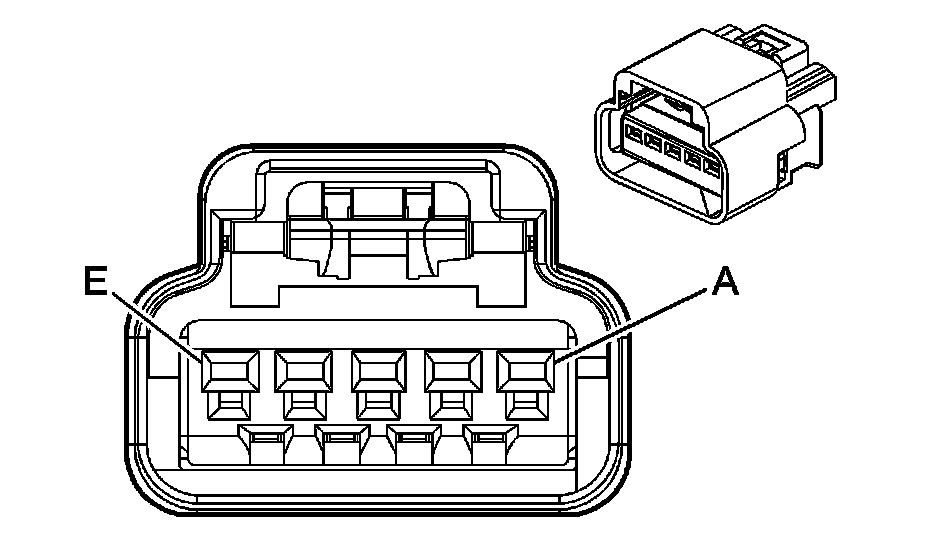 E
A