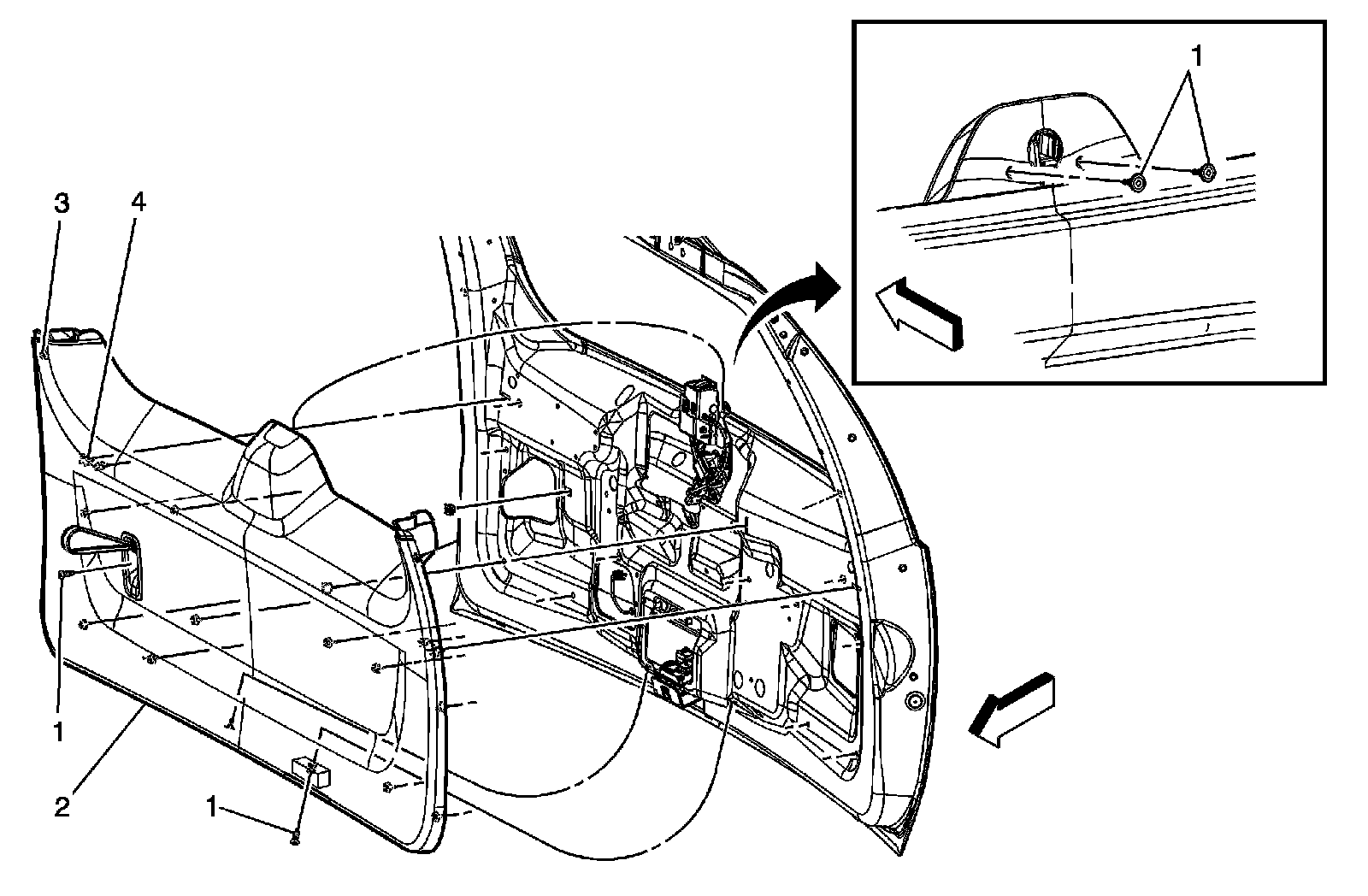 1
3
4
1
2
1