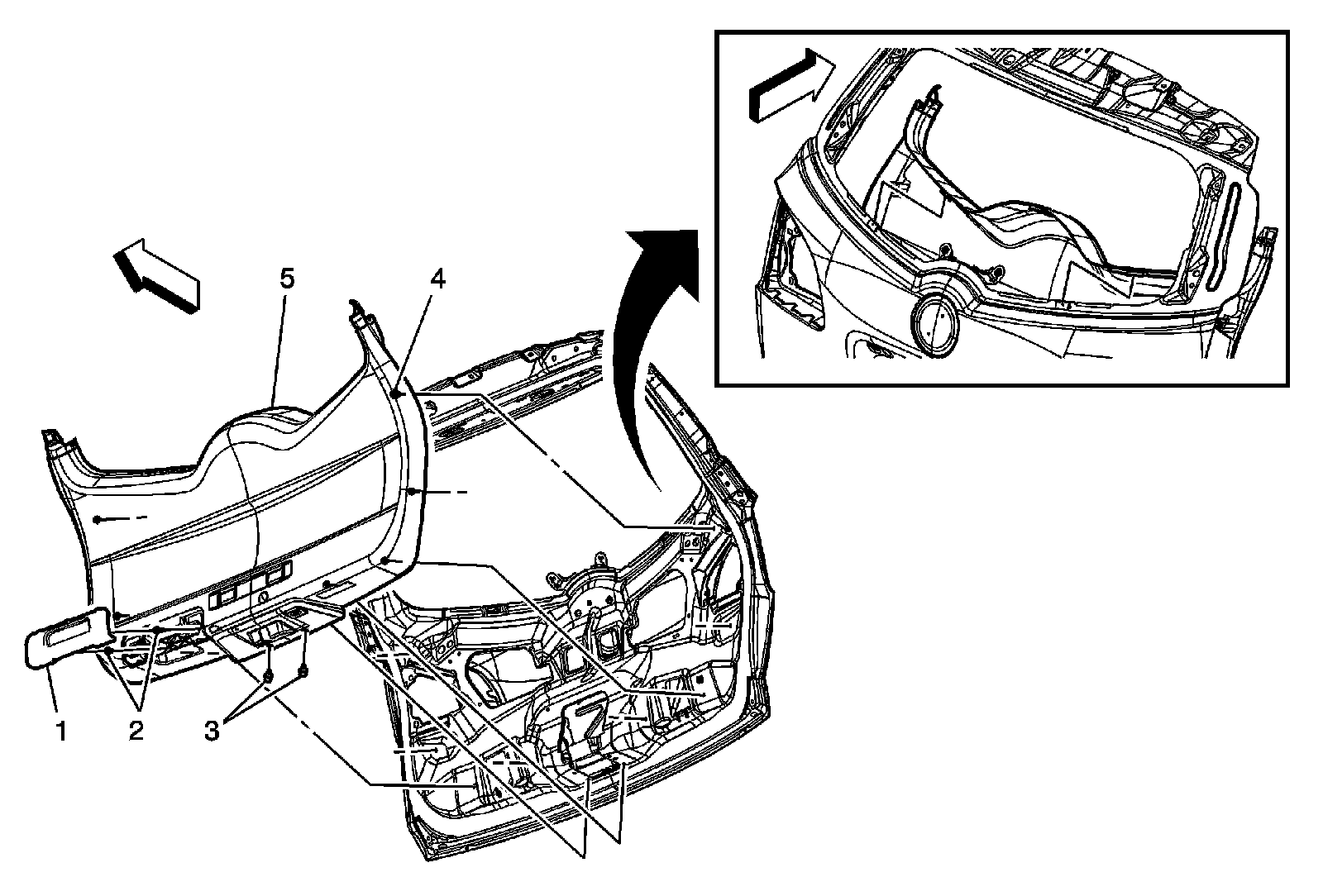 5
4
1
2
3