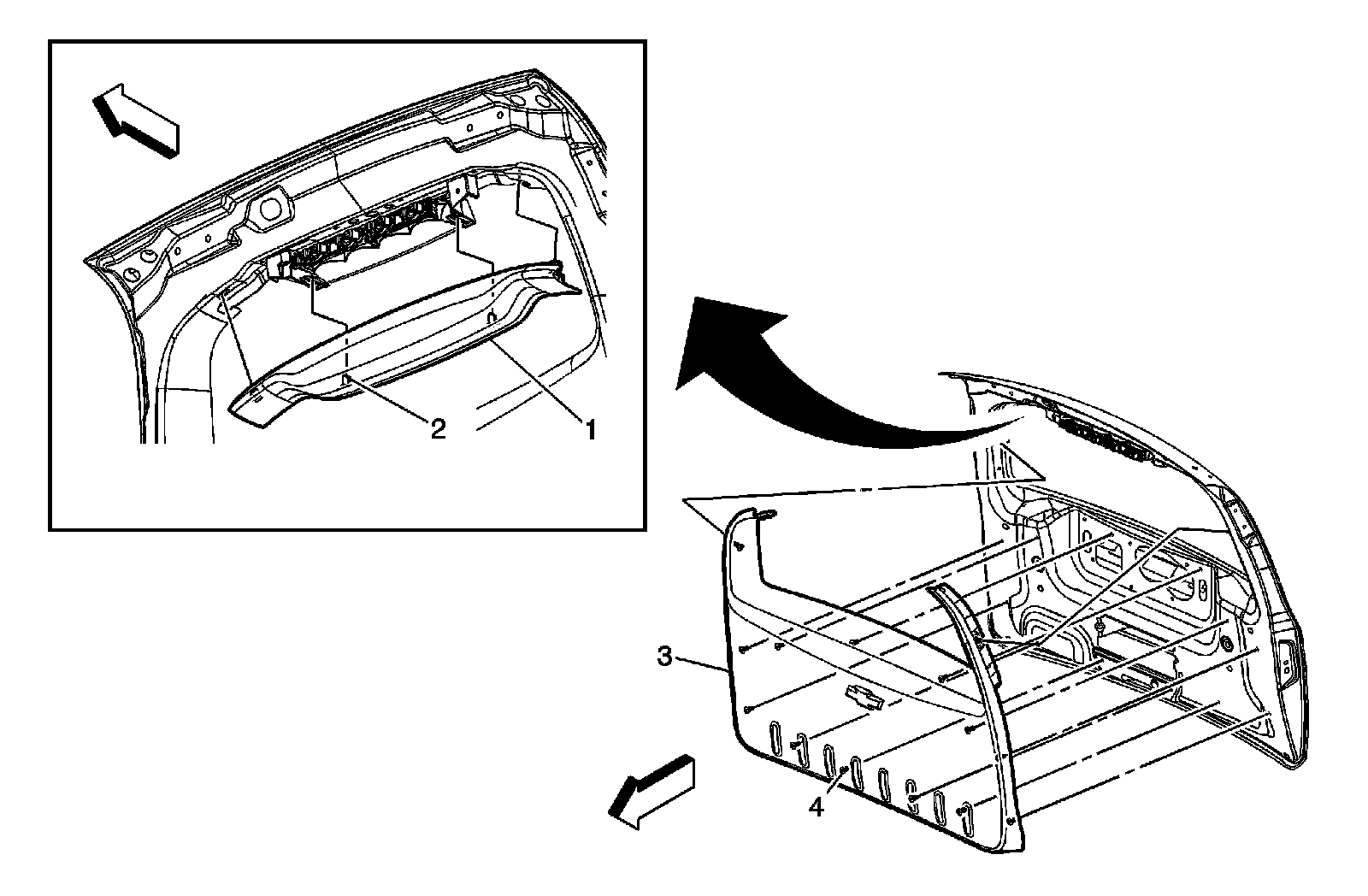 2
1
3
4