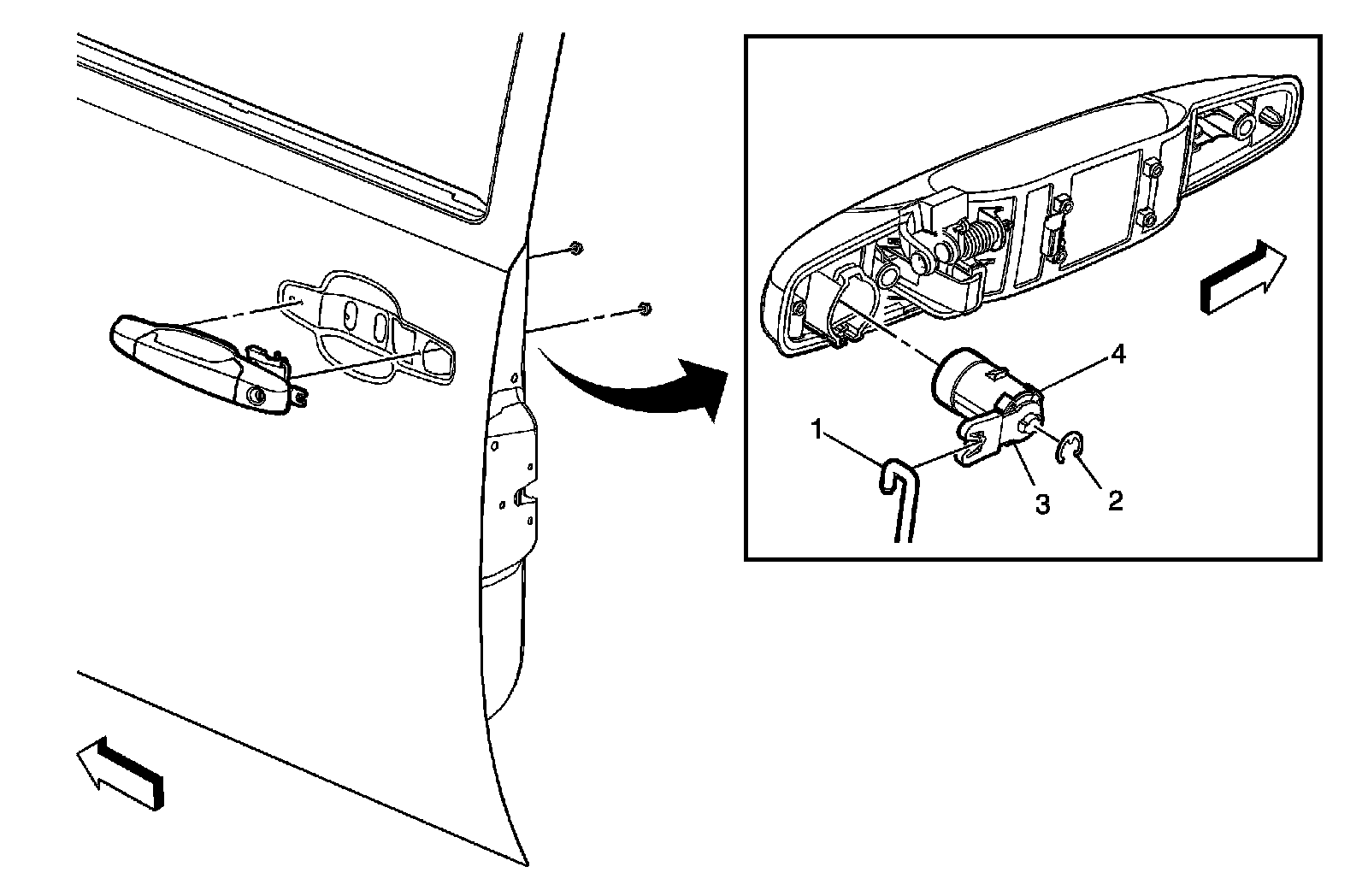 4
1
3
2