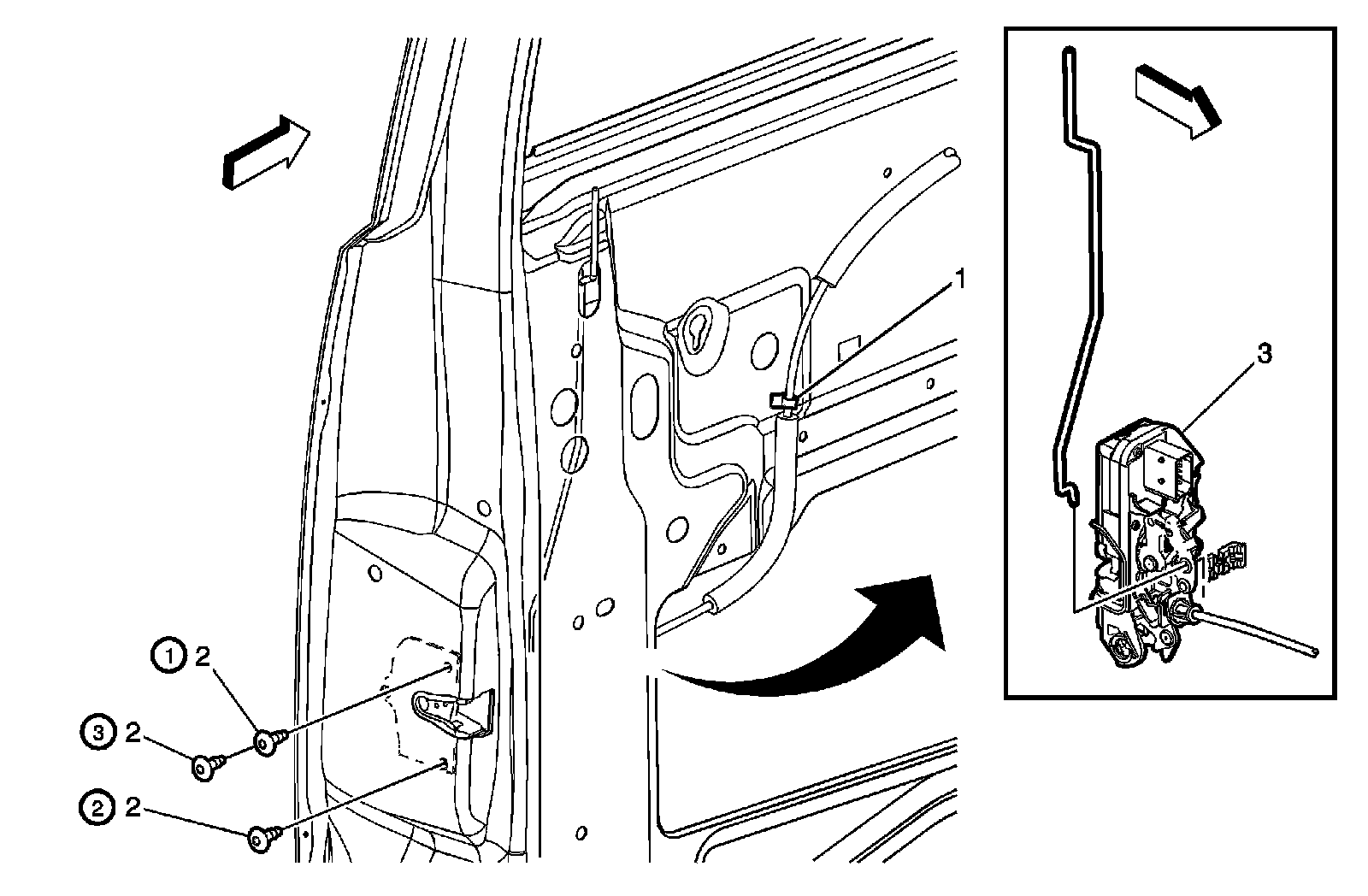 1
3
1 2
3 2
2 2