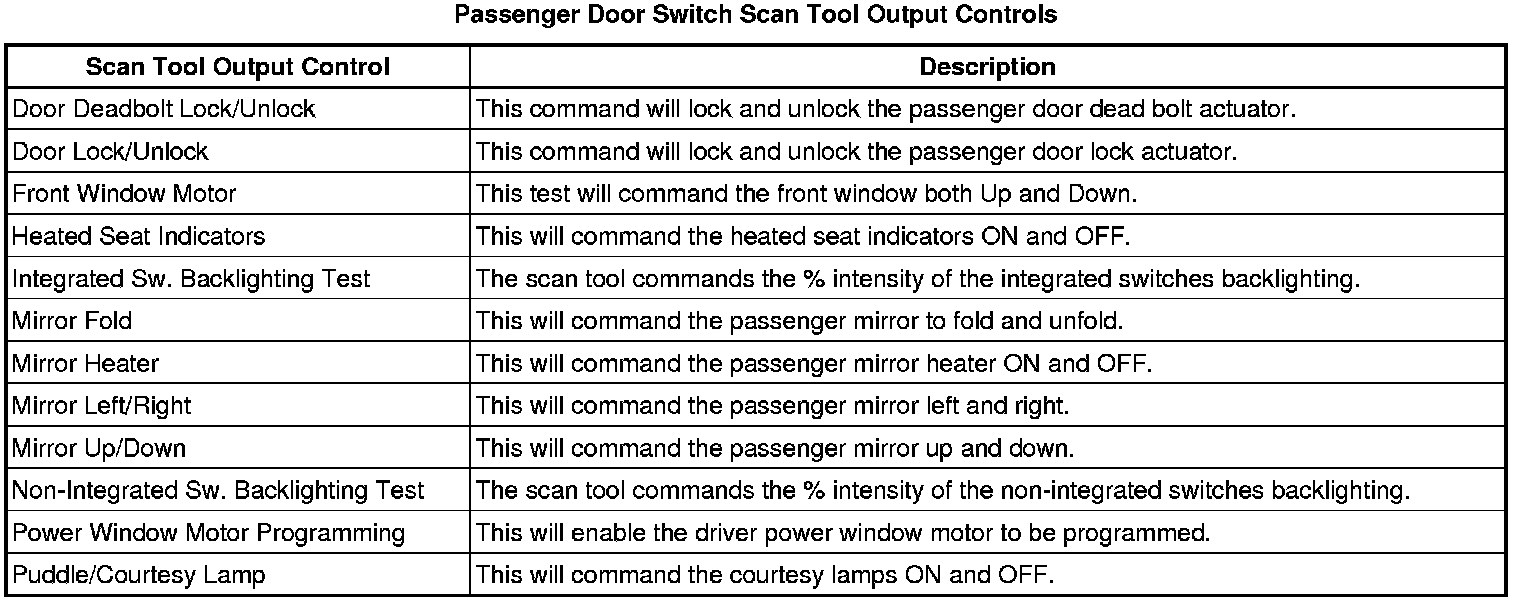 Passenger Door Switch Scan Tool Output Controls

| Scan Tool Output Control | Description |
|---|---|
| Door Deadbolt Lock/Unlock | This command will lock and unlock the passenger door dead bolt actuator. |
| Door Lock/Unlock | This command will lock and unlock the passenger door lock actuator. |
| Front Window Motor | This test will command the front window both Up and Down. |
| Heated Seat Indicators | This will command the heated seat indicators ON and OFF. |
| Integrated Sw. Backlighting Test | The scan tool commands the % intensity of the integrated switches backlighting. |
| Mirror Fold | This will command the passenger mirror to fold and unfold. |
| Mirror Heater | This will command the passenger mirror heater ON and OFF. |
| Mirror Left/Right | This will command the passenger mirror left and right. |
| Mirror Up/Down | This will command the passenger mirror up and down. |
| Non-Integrated Sw. Backlighting Test | The scan tool commands the % intensity of the non-integrated switches backlighting. |
| Power Window Motor Programming | This will enable the driver power window motor to be programmed. |
| Puddle/Courtesy Lamp | This will command the courtesy lamps ON and OFF. |