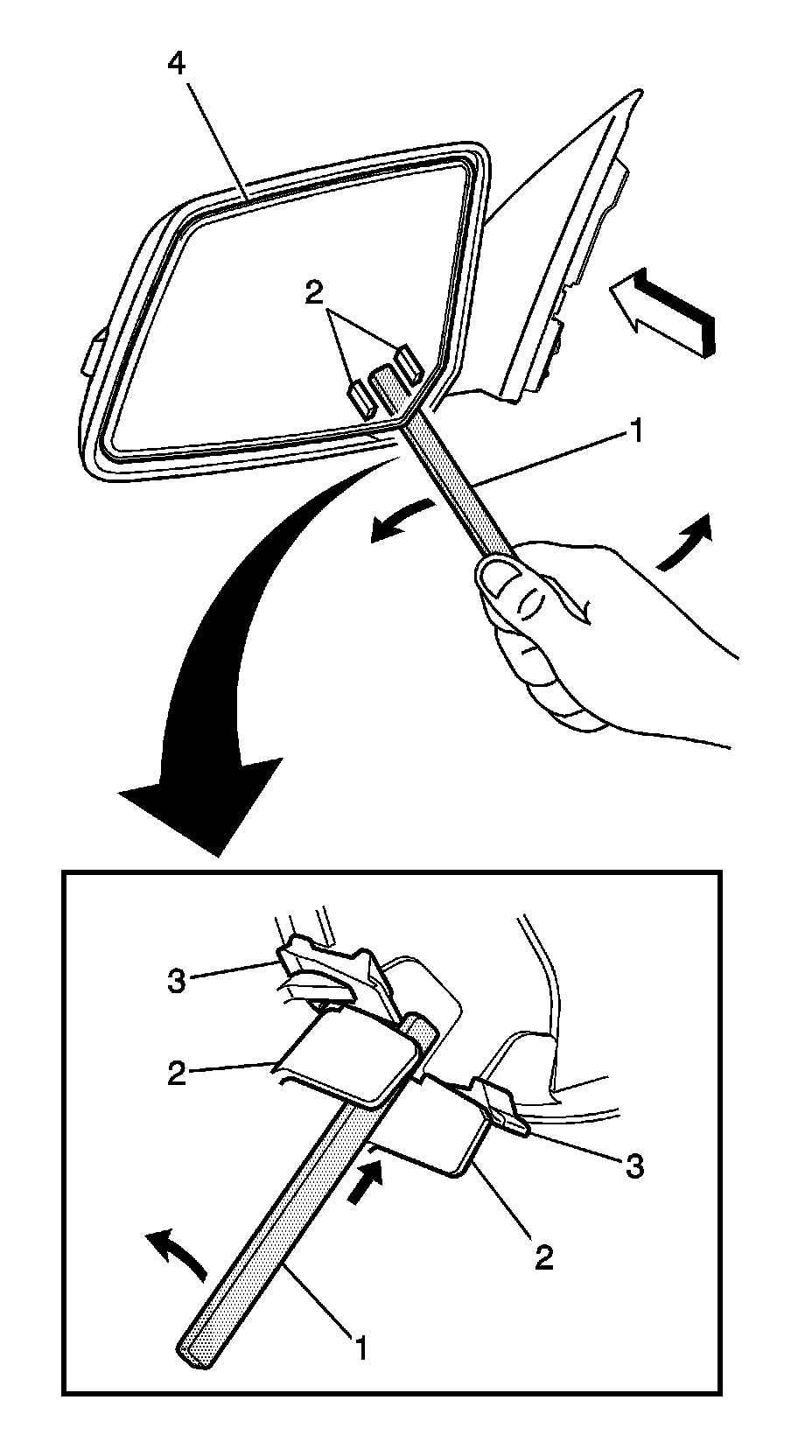 4
2
1
3
2
3
2
1