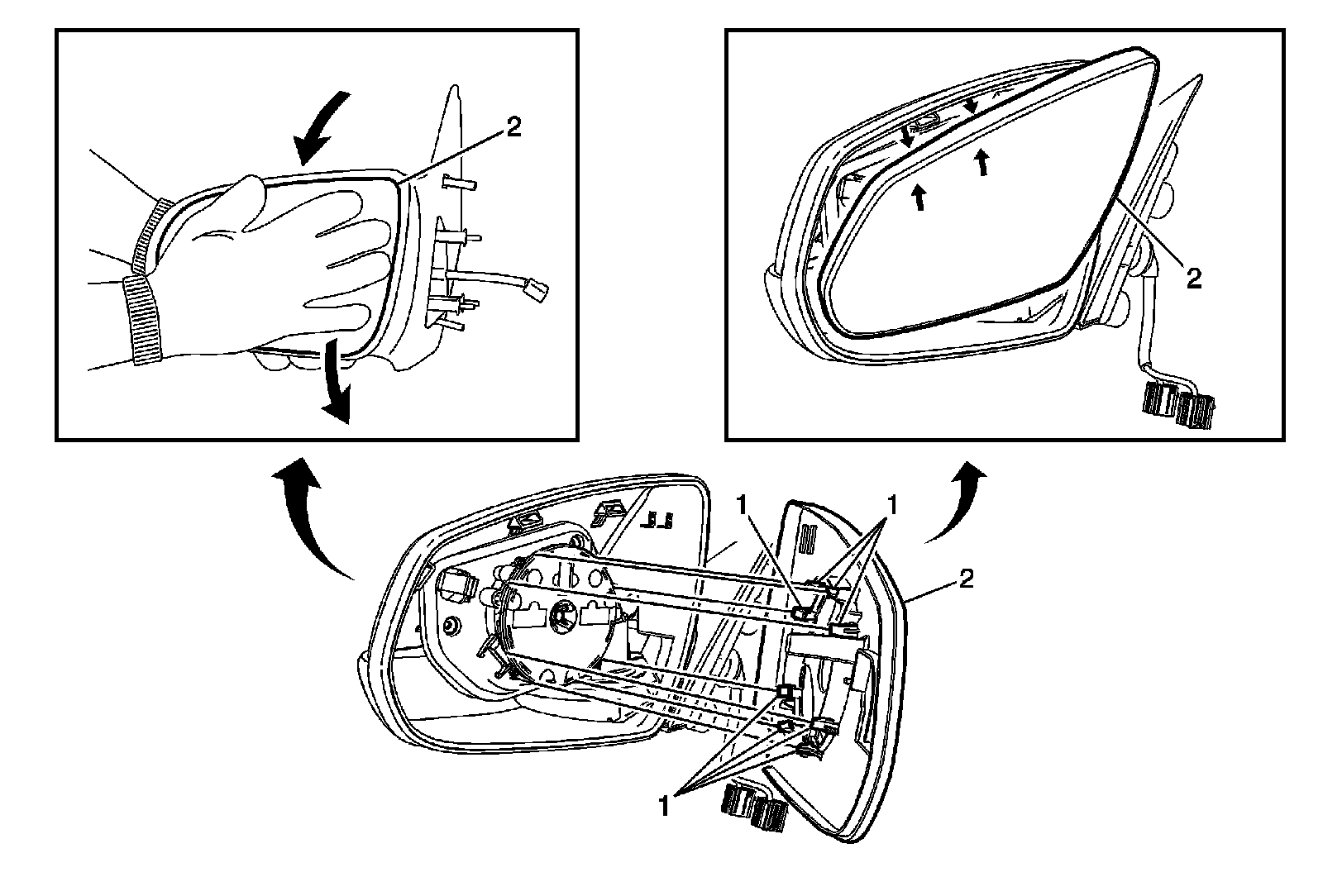 2

2

1
1
2
1