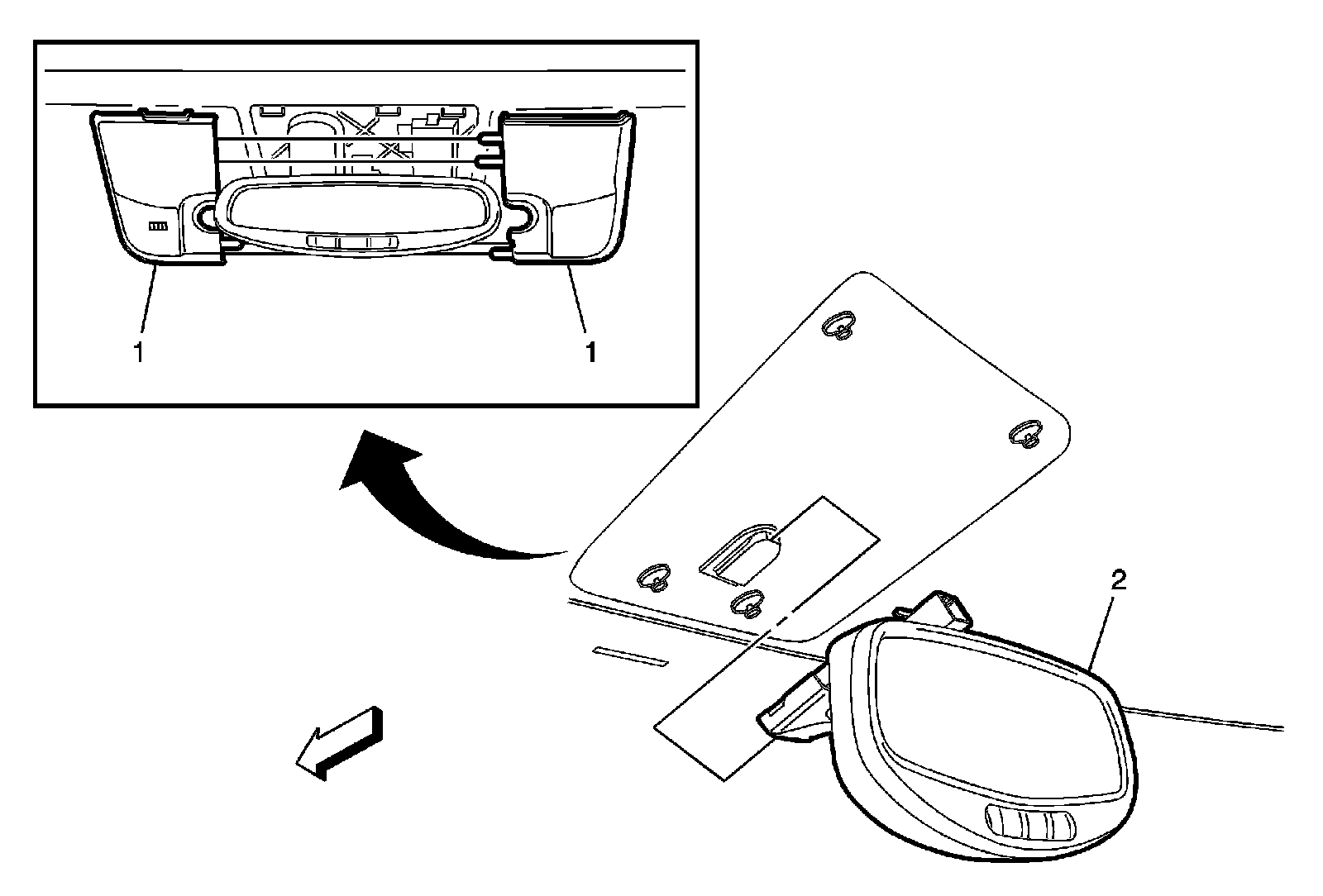 1
1
2