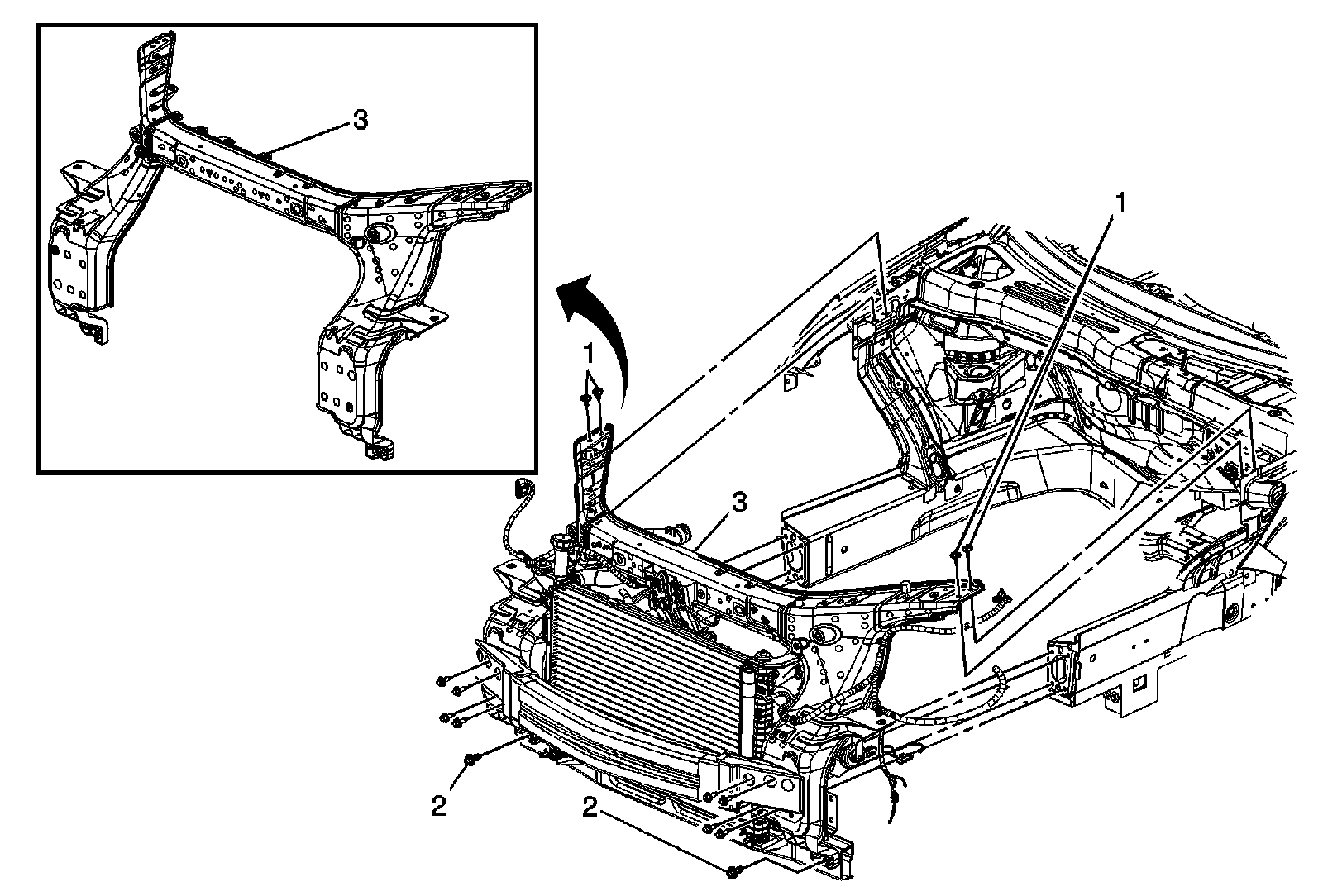 3
1
1
3
2
2