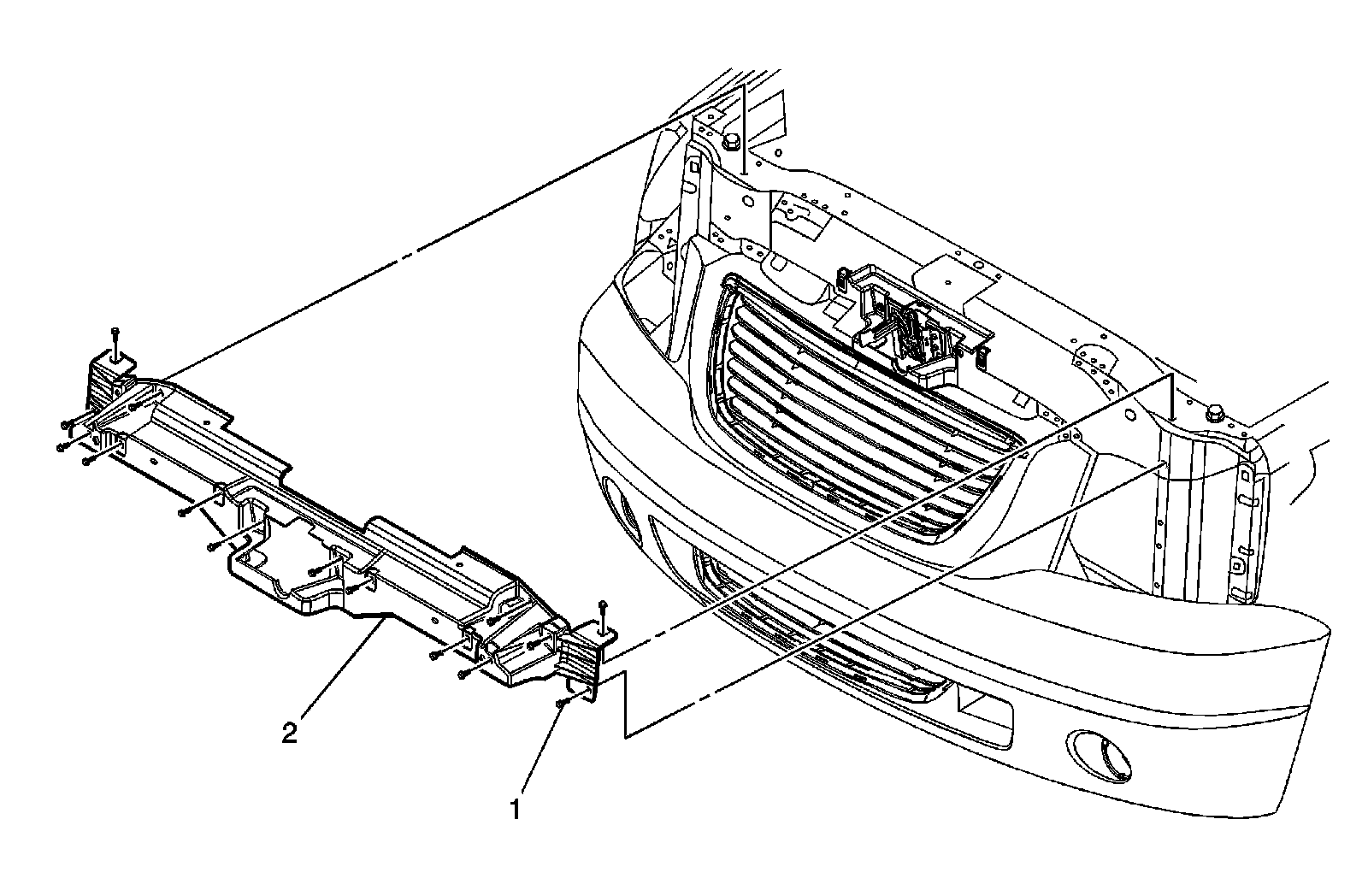 2

1