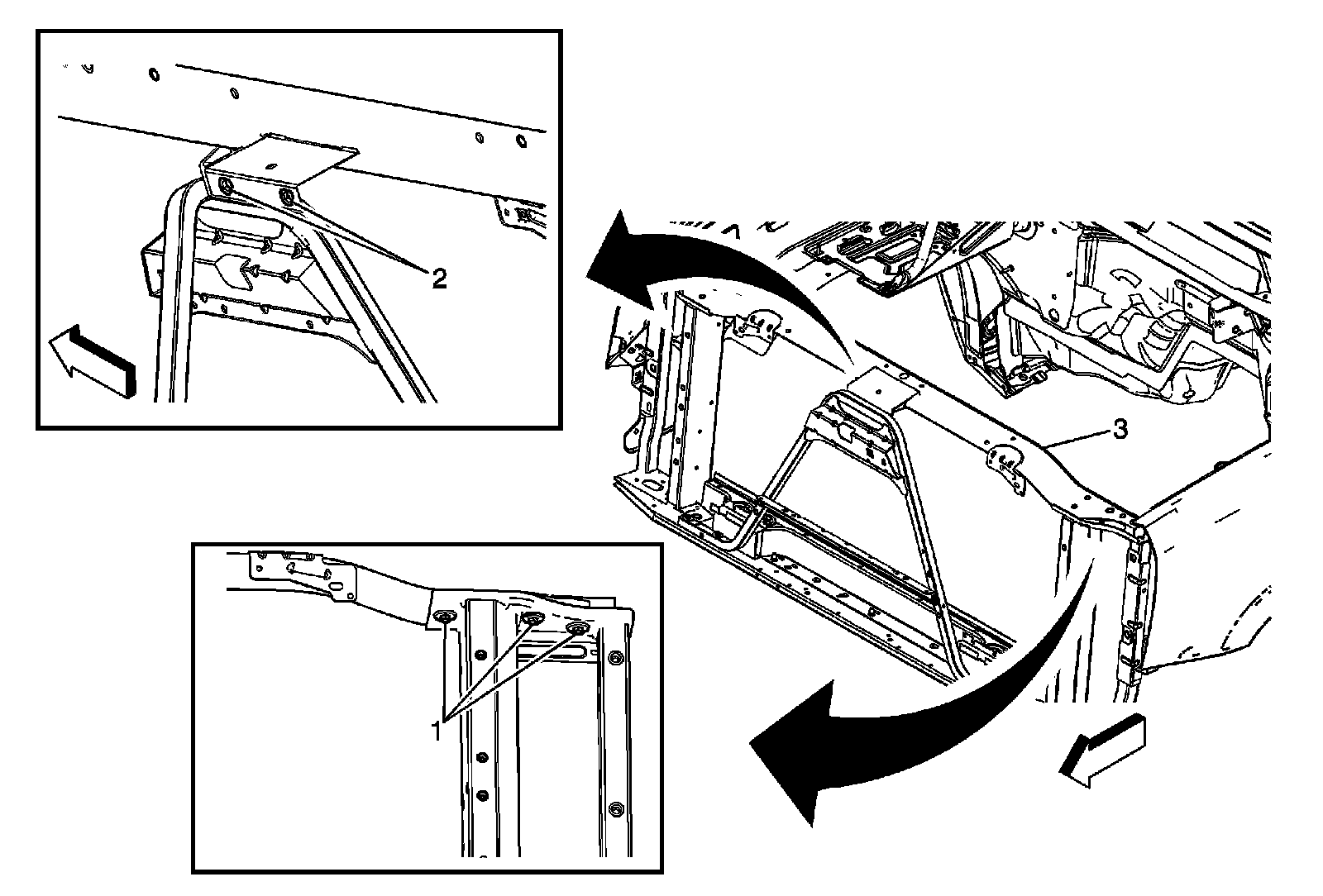 2

3

1