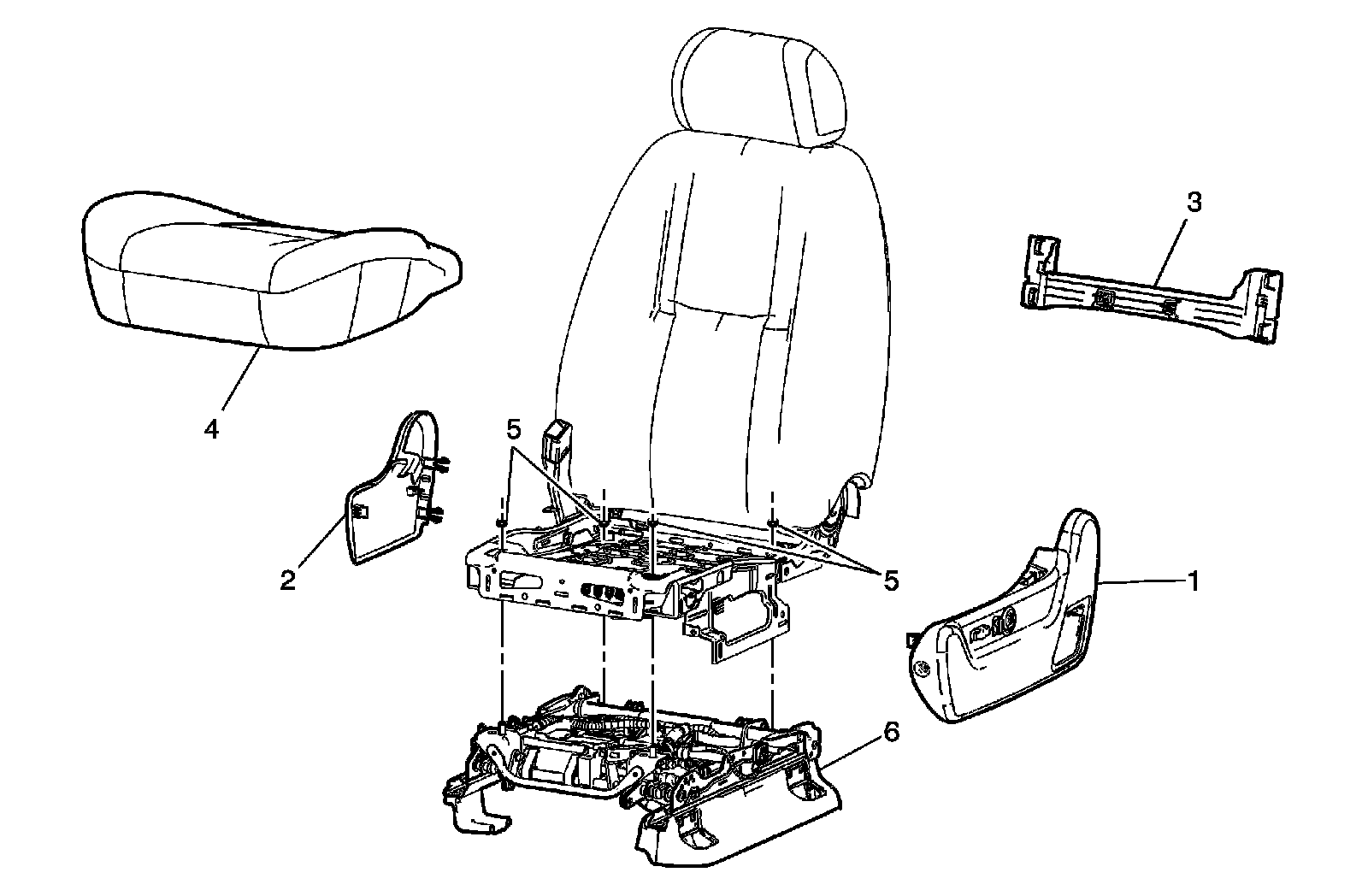 3
4
5
2
5
1
6